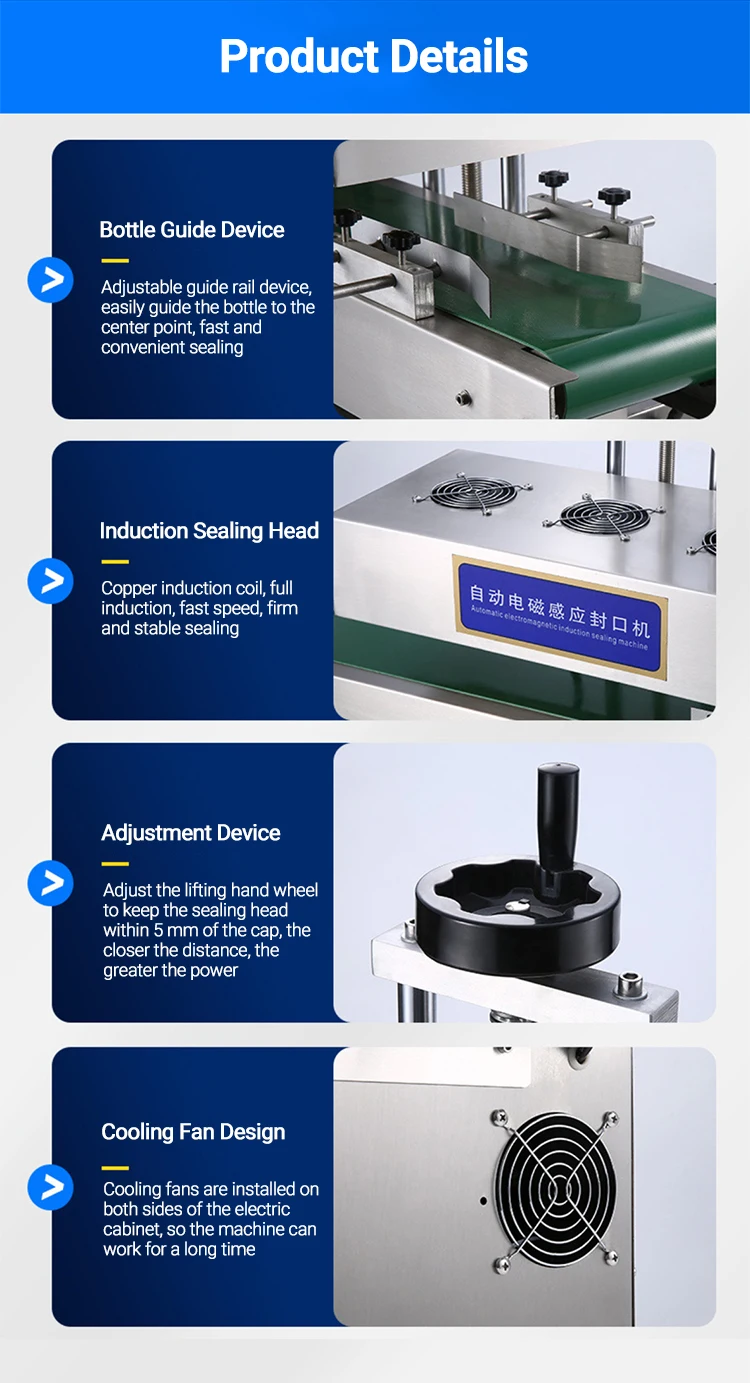 Product Details

Bottle Guide Device

Adjustable guide rail device, easily guide the bottle to the center point, fast and convenient sealing

Induction Sealing Head

Copper induction coil, full induction, fast speed, firm and stable sealing

自动电磁感应封口机
Automatic electromagnetic induction sealing machine

Adjustment Device

Adjust the lifting hand wheel to keep the sealing head within 5 mm of the cap, the closer the distance, the greater the power

Cooling Fan Design

Cooling fans are installed on both sides of the electric cabinet, so the machine can work for a long time