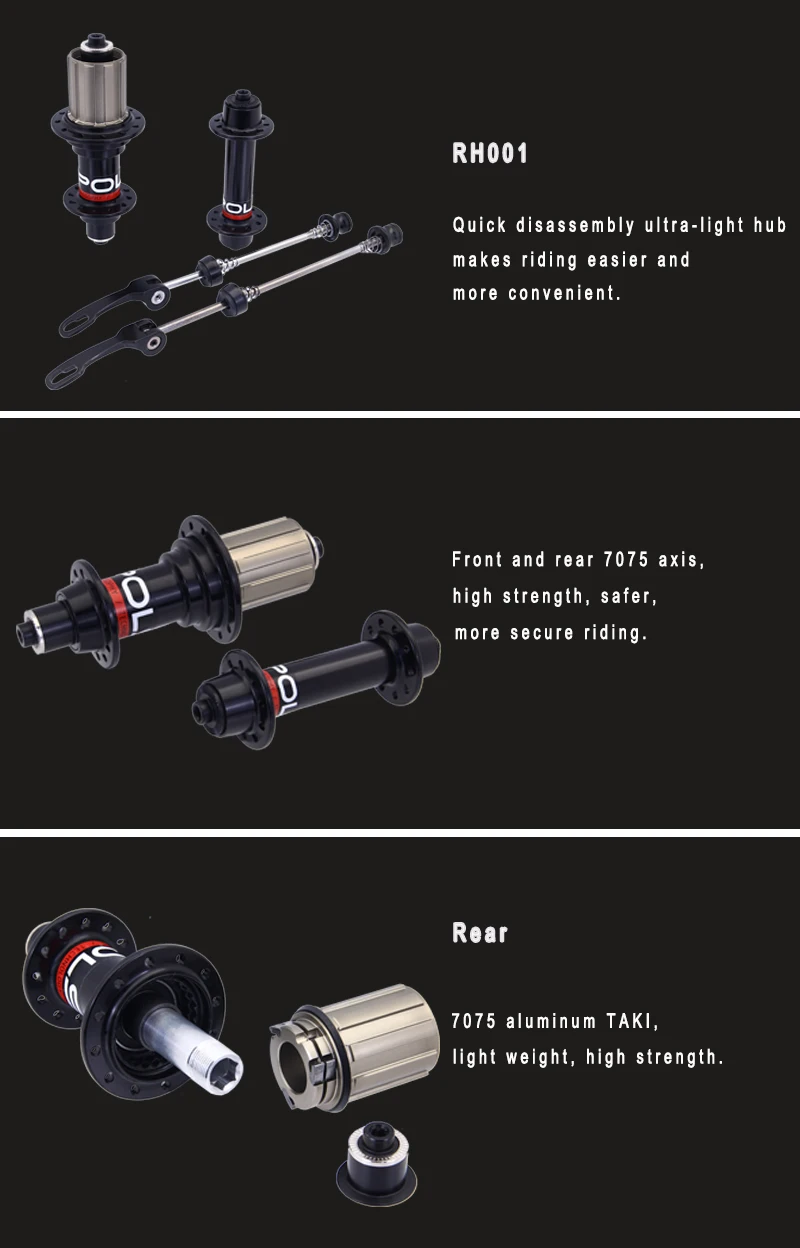 RH001

Quick disassembly ultra-light hub makes riding easier and more convenient.

Front and rear 7075 axis, high strength, safer, more secure riding.

Rear

7075 aluminum TAKI, light weight, high strength.