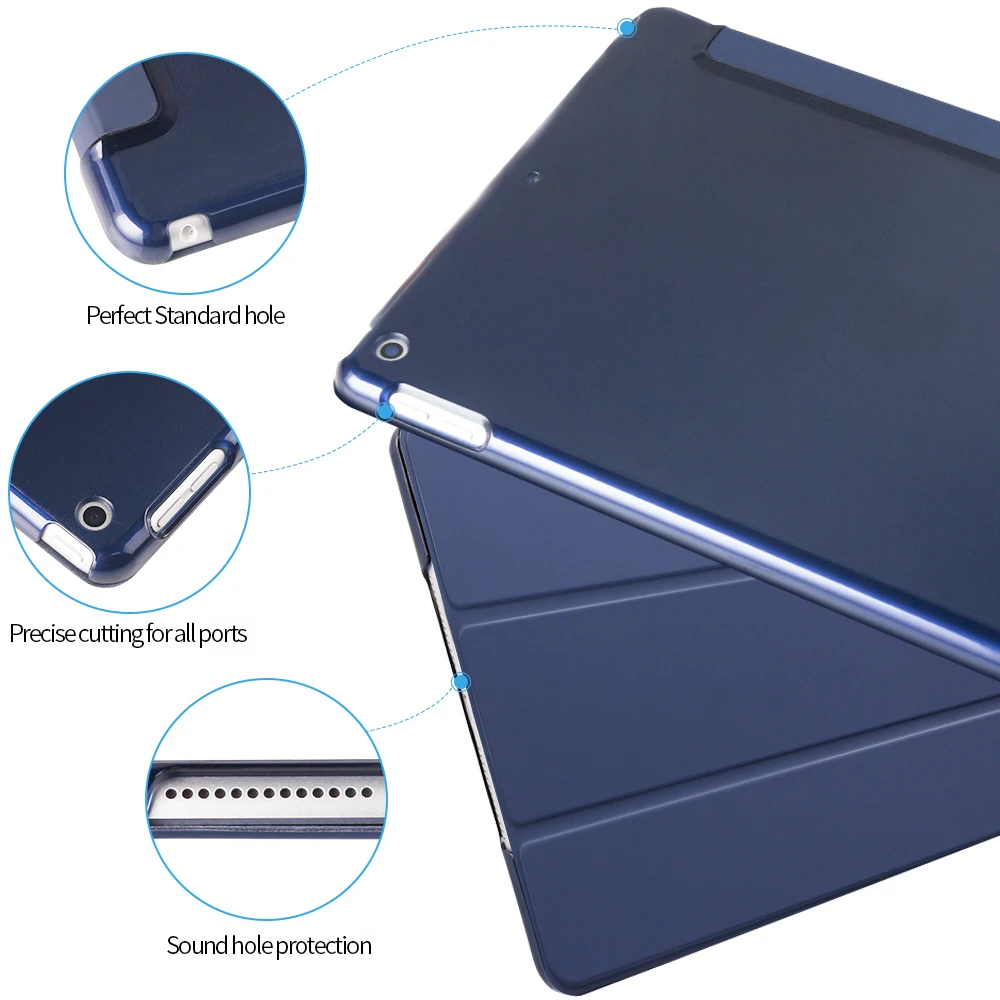 Perfect Standard hole

Precise cutting for all ports

Sound hole protection