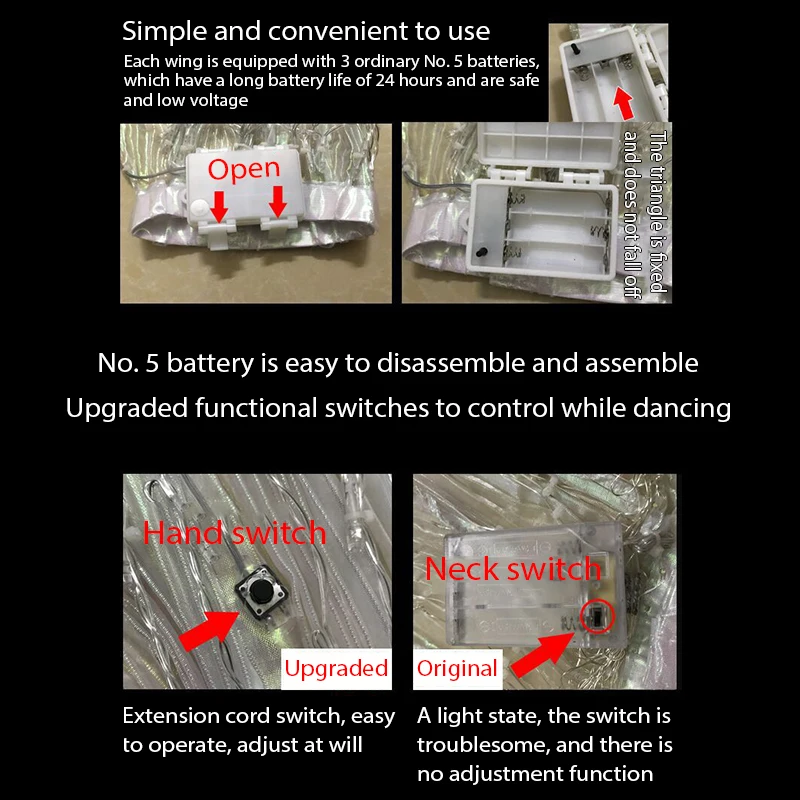 Simple and convenient to use

Each wing is equipped with 3 ordinary No. 5 batteries, which have a long battery life of 24 hours and are safe and low voltage

Open

The triangle is fixed and does not fall off

No. 5 battery is easy to disassemble and assemble

Upgraded functional switches to control while dancing

Hand switch

Upgraded

Neck switch

Original

Extension cord switch, easy to operate, adjust at will

A light state, the switch is troublesome, and there is no adjustment function