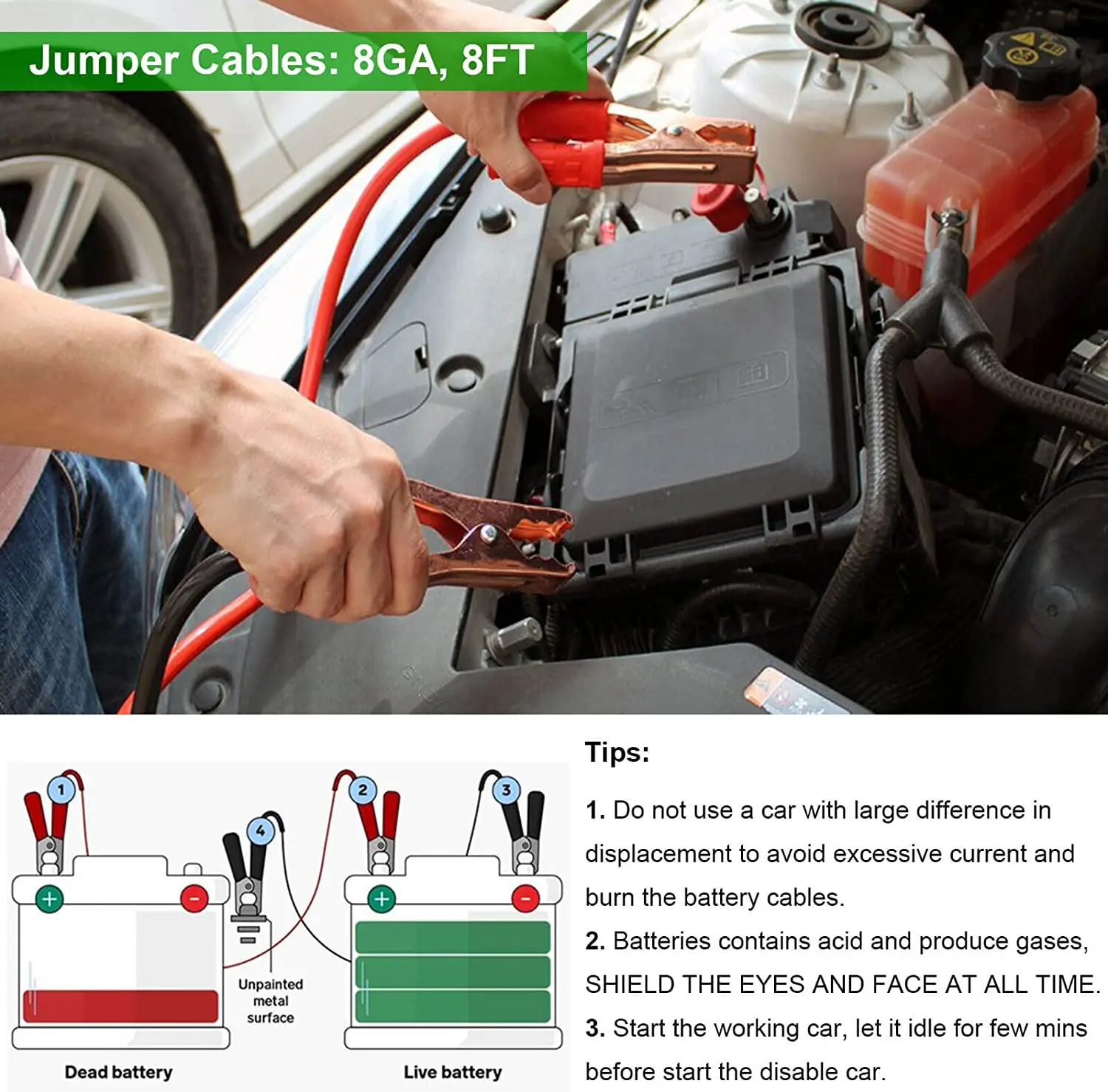 Jumper Cables: 8GA, 8FT

1

4

2

3

+

-

+

-

Unpainted metal surface

Dead battery

Live battery

Tips:

1. Do not use a car with large difference in displacement to avoid excessive current and burn the battery cables.

2. Batteries contains acid and produce gases, SHIELD THE EYES AND FACE AT ALL TIME.

3. Start the working car, let it idle for few mins before start the disable car.