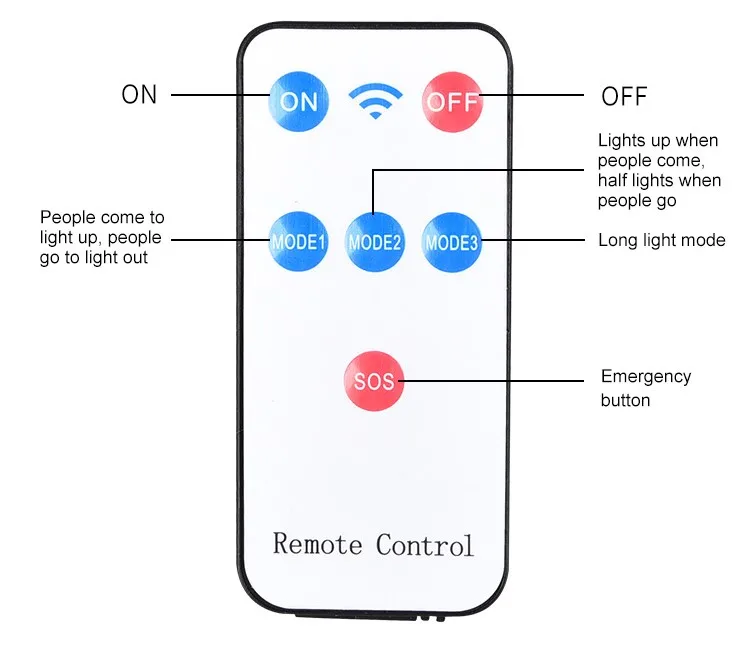 ON

ON

OFF

OFF

Lights up when people come, half lights when people go

People come to light up, people go to light out

MODE1

MODE2

MODE3

Long light mode

SOS

Emergency button

Remote Control