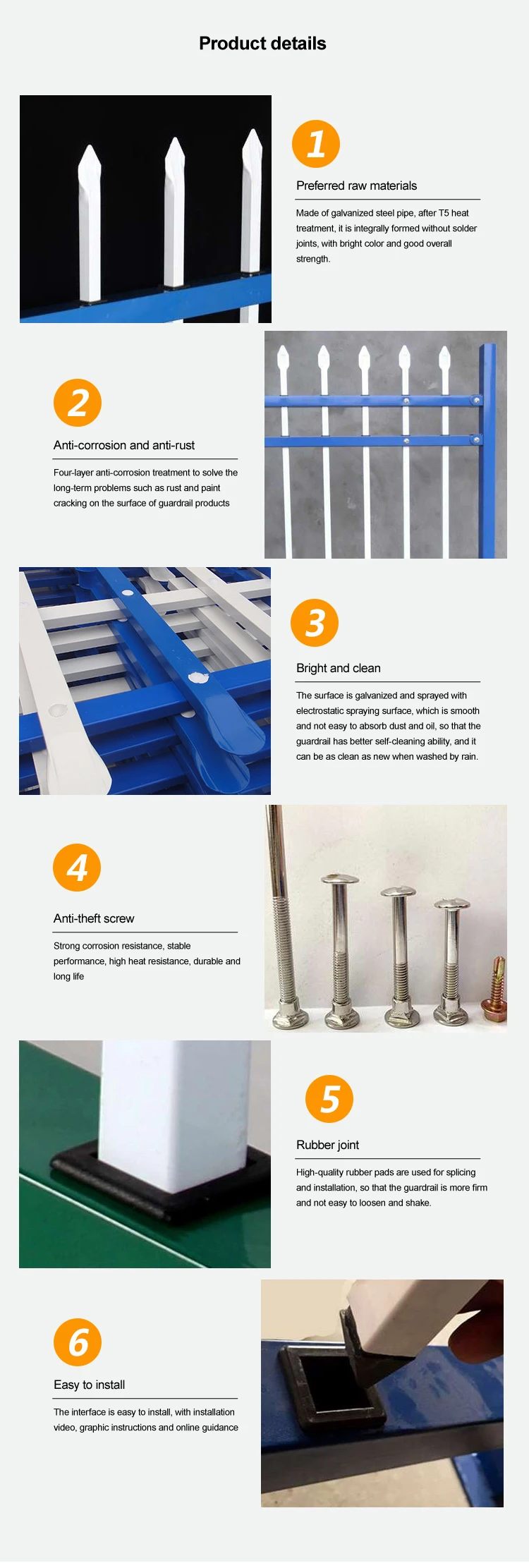 Product details

1

Preferred raw materials

Made of galvanized steel pipe, after T5 heat treatment, it is integrally formed without solder joints, with bright color and good overall strength.

2

Anti-corrosion and anti-rust

Four-layer anti-corrosion treatment to solve the long-term problems such as rust and paint cracking on the surface of guardrail products

3

Bright and clean

The surface is galvanized and sprayed with electrostatic spraying surface, which is smooth and not easy to absorb dust and oil, so that the guardrail has better self-cleaning ability, and it can be as clean as new when washed by rain.

4

Anti-theft screw

Strong corrosion resistance, stable performance, high heat resistance, durable and long life

5

Rubber joint

High-quality rubber pads are used for splicing and installation, so that the guardrail is more firm and not easy to loosen and shake.

6

Easy to install

The interface is easy to install, with installation video, graphic instructions and online guidance