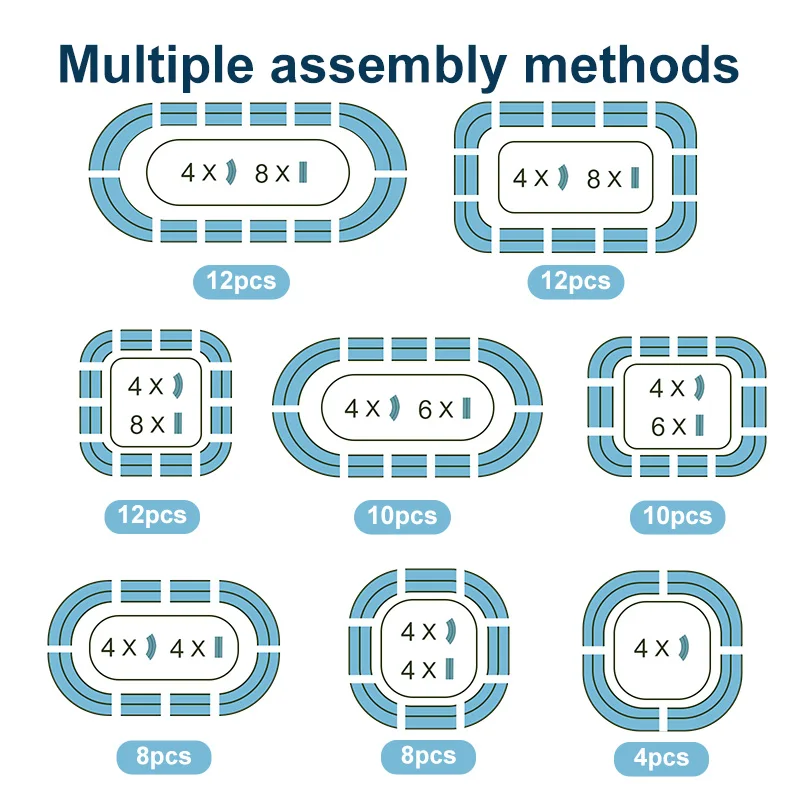 Multiple assembly methods

4 X 8 X
12pcs

4 X 8 X
12pcs

4 X 8 X
12pcs

4 X 6 X
10pcs

4 X 6 X
10pcs

4 X 4 X
8pcs

4 X 4 X
8pcs

4 X
4pcs