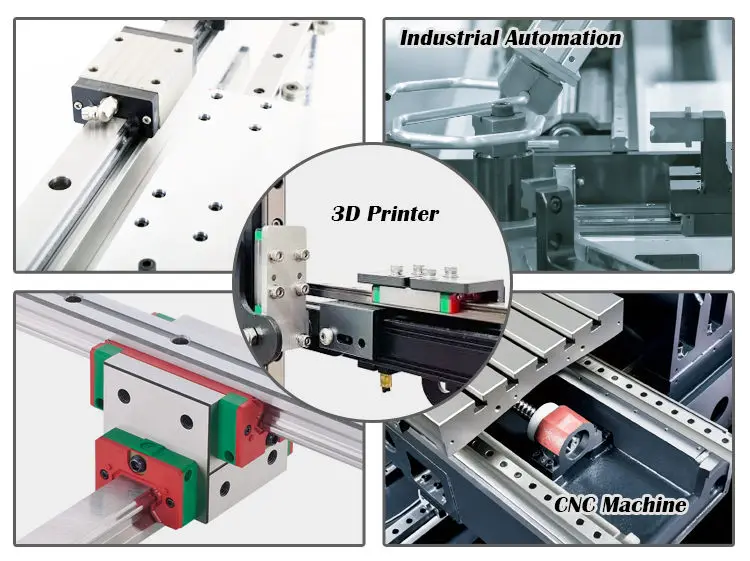 Industrial Automation

3D Printer

CNC Machine