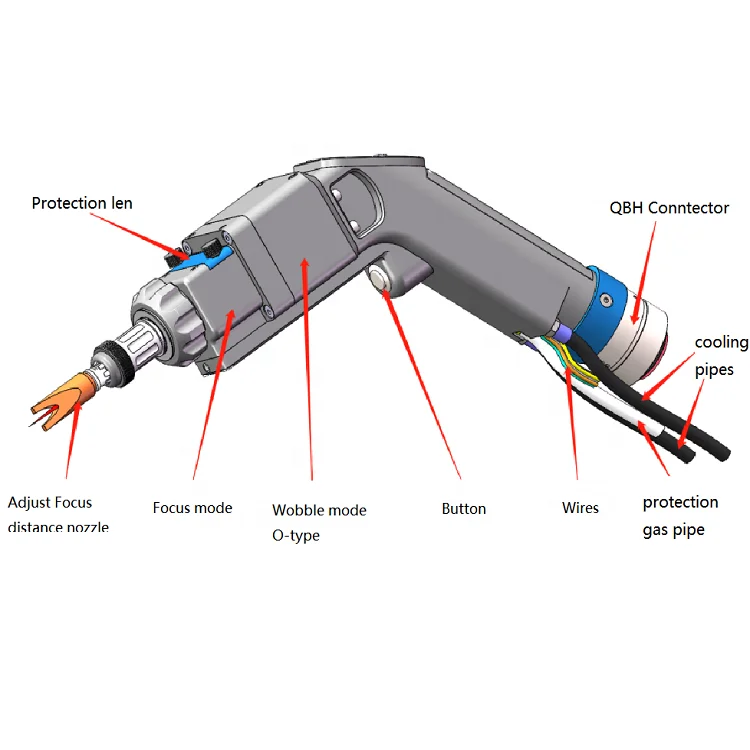 Protection len

QBH Conntector

cooling pipes

Adjust Focus distance nozzle

Focus mode

Wobble mode O-type

Button

Wires

protection gas pipe