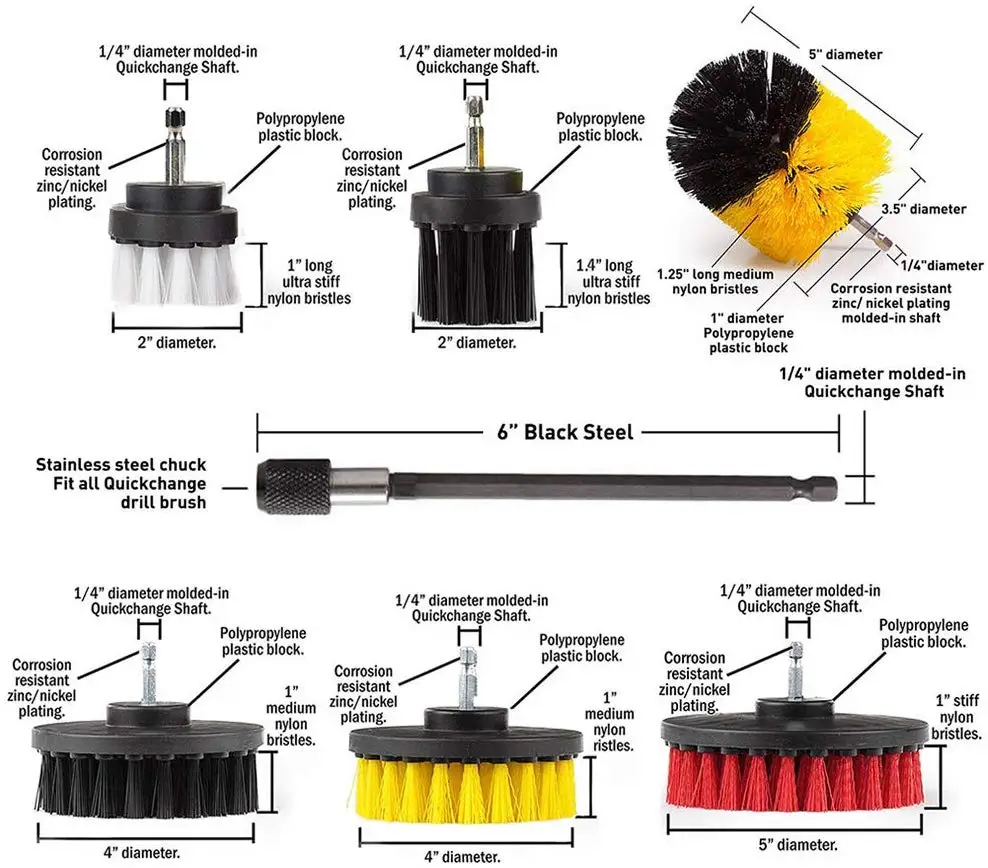 1/4" diameter molded-in Quickchange Shaft.

Polypropylene plastic block.

Corrosion resistant zinc/nickel plating.

1" long ultra stiff nylon bristles

2" diameter.

1/4" diameter molded-in Quickchange Shaft.

Polypropylene plastic block.

Corrosion resistant zinc/nickel plating.

1.4" long ultra stiff nylon bristles

2" diameter.

5" diameter

3.5" diameter

1/4"diameter

1.25" long medium nylon bristles

Corrosion resistant zinc/ nickel plating molded-in shaft

1" diameter Polypropylene plastic block

1/4" diameter molded-in Quickchange Shaft

6" Black Steel

Stainless steel chuck Fit all Quickchange drill brush

1/4" diameter molded-in Quickchange Shaft.

Polypropylene plastic block.

Corrosion resistant zinc/nickel plating.

1" medium nylon bristles.

4" diameter.

1/4" diameter molded-in Quickchange Shaft.

Polypropylene plastic block.

Corrosion resistant zinc/nickel plating.

1" medium nylon ristles.

4" diameter.

1/4" diameter molded-in Quickchange Shaft.

Polypropylene plastic block.

Corrosion resistant zinc/nickel plating.

1" stiff nylon bristles.

5" diameter.