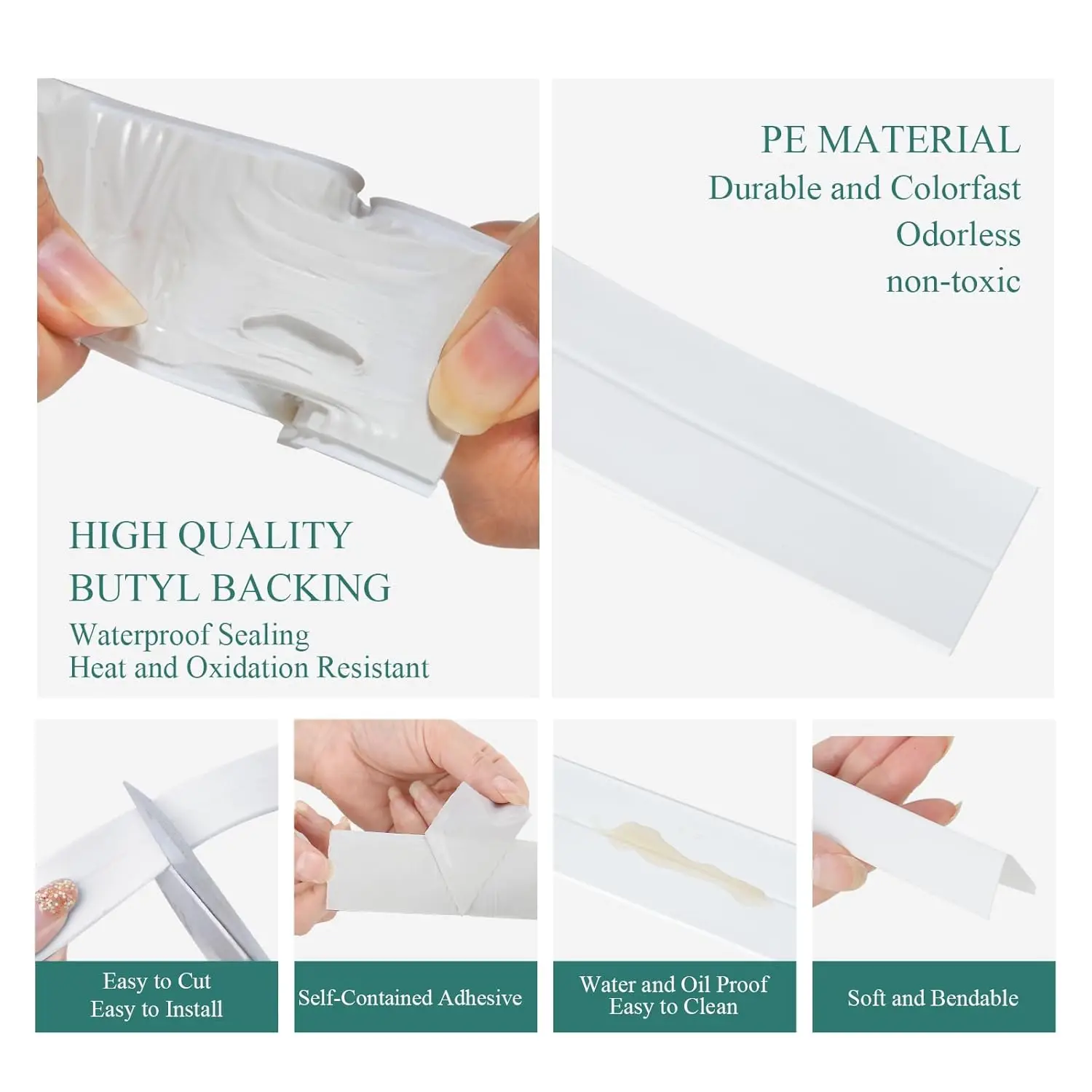 HIGH QUALITY
BUTYL BACKING
Waterproof Sealing
Heat and Oxidation Resistant

PE MATERIAL
Durable and Colorfast
Odorless
non-toxic

Easy to Cut
Easy to Install

Self-Contained Adhesive

Water and Oil Proof
Easy to Clean

Soft and Bendable