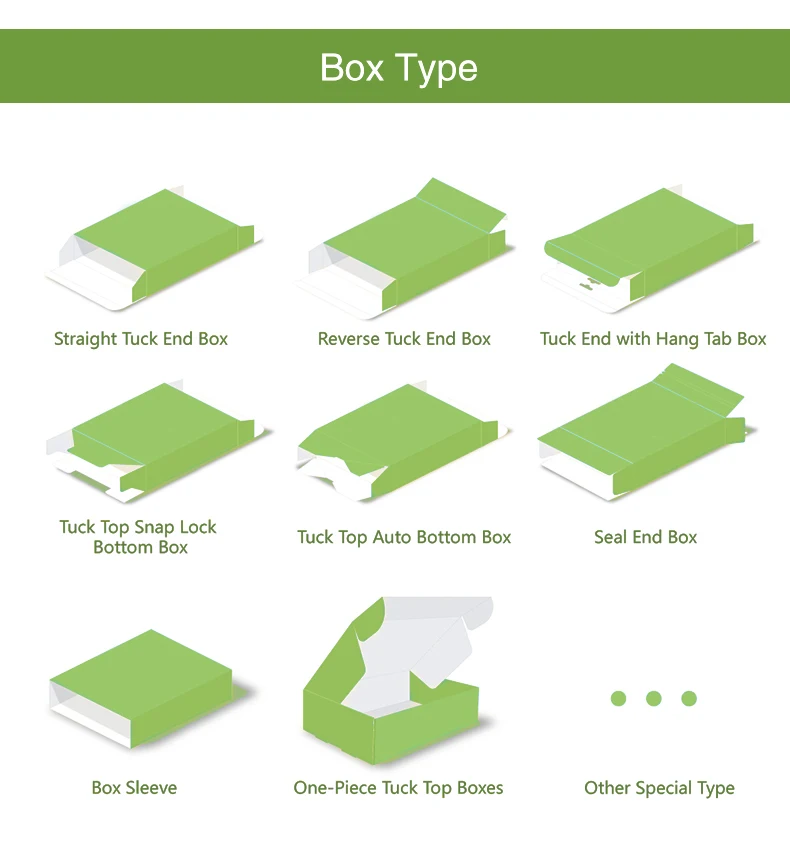 Box Type

Straight Tuck End Box

Reverse Tuck End Box

Tuck End with Hang Tab Box

Tuck Top Snap Lock Bottom Box

Tuck Top Auto Bottom Box

Seal End Box

Box Sleeve

One-Piece Tuck Top Boxes

Other Special Type