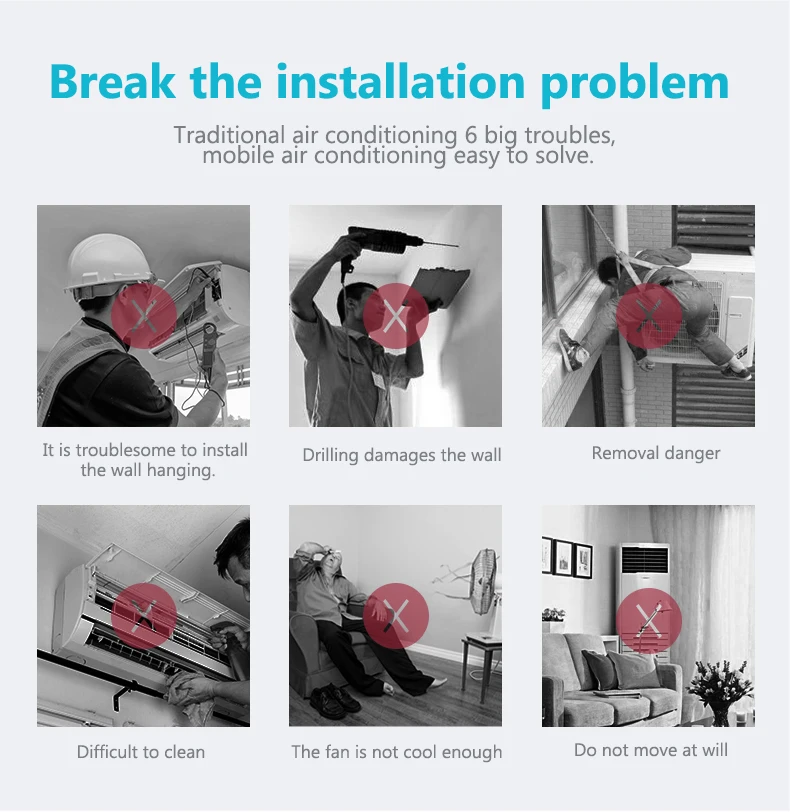 Break the installation problem

Traditional air conditioning 6 big troubles, mobile air conditioning easy to solve.

It is troublesome to install the wall hanging.

Drilling damages the wall

Removal danger

Difficult to clean

The fan is not cool enough

Do not move at will