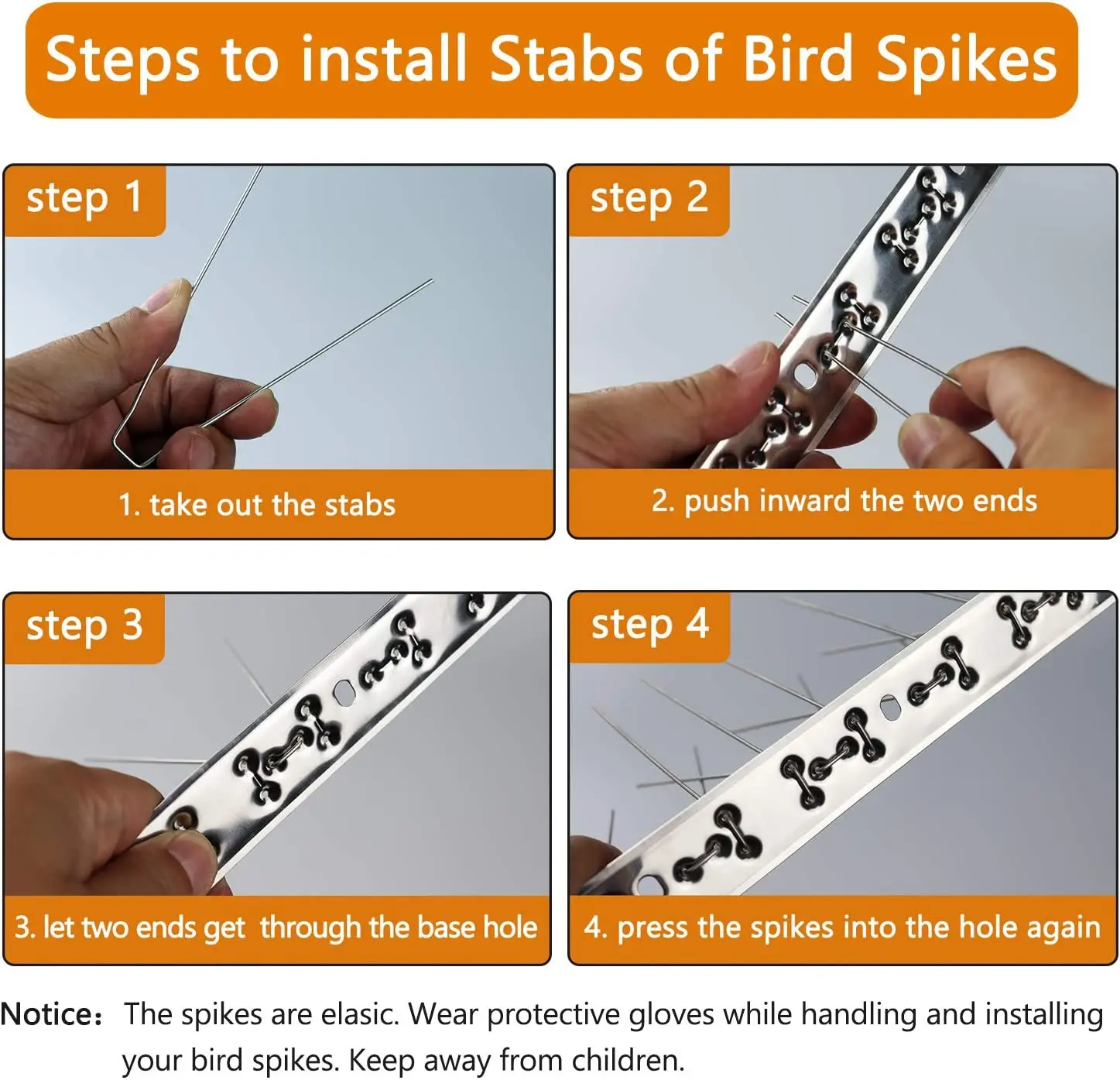 Steps to install Stabs of Bird Spikes

step 1

1. take out the stabs

step 2

2. push inward the two ends

step 3

3. let two ends get through the base hole

step 4

4. press the spikes into the hole again

Notice: The spikes are elasic. Wear protective gloves while handling and installing your bird spikes. Keep away from children.