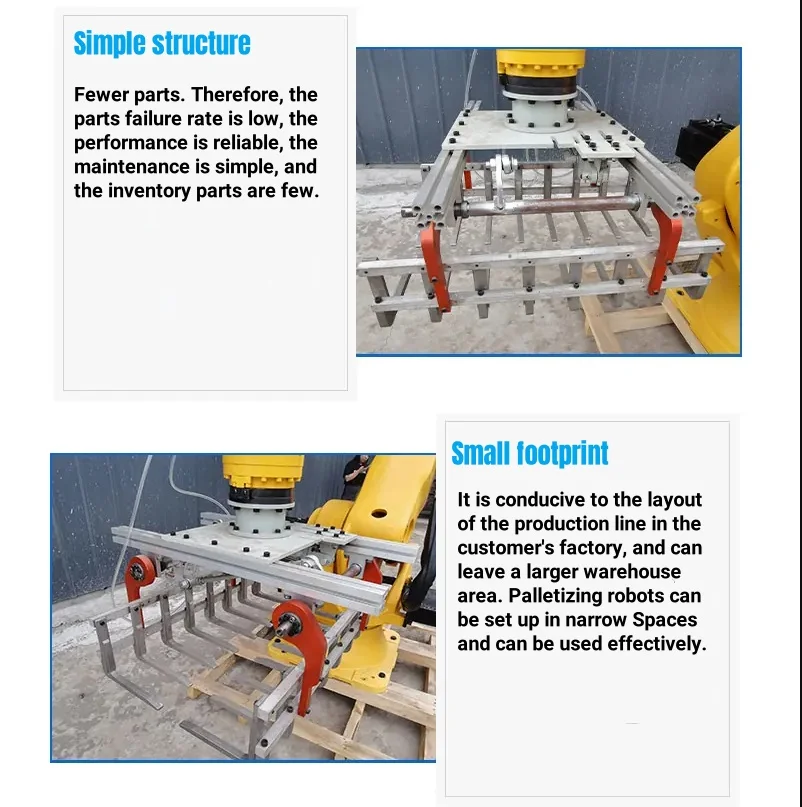 Simple structure

Fewer parts. Therefore, the parts failure rate is low, the performance is reliable, the maintenance is simple, and the inventory parts are few.

Small footprint

It is conducive to the layout of the production line in the customer's factory, and can leave a larger warehouse area. Palletizing robots can be set up in narrow Spaces and can be used effectively.