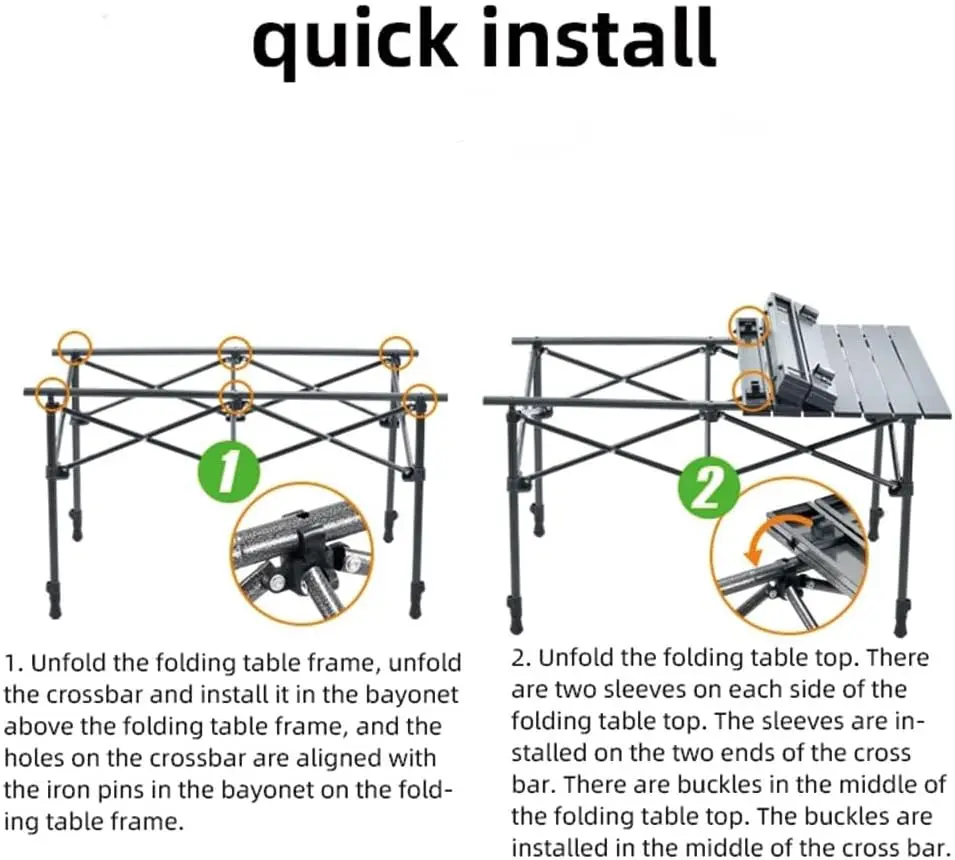 quick install

1

2

1. Unfold the folding table frame, unfold the crossbar and install it in the bayonet above the folding table frame, and the holes on the crossbar are aligned with the iron pins in the bayonet on the folding table frame.

2. Unfold the folding table top. There are two sleeves on each side of the folding table top. The sleeves are installed on the two ends of the cross bar. There are buckles in the middle of the folding table top. The buckles are installed in the middle of the cross bar.