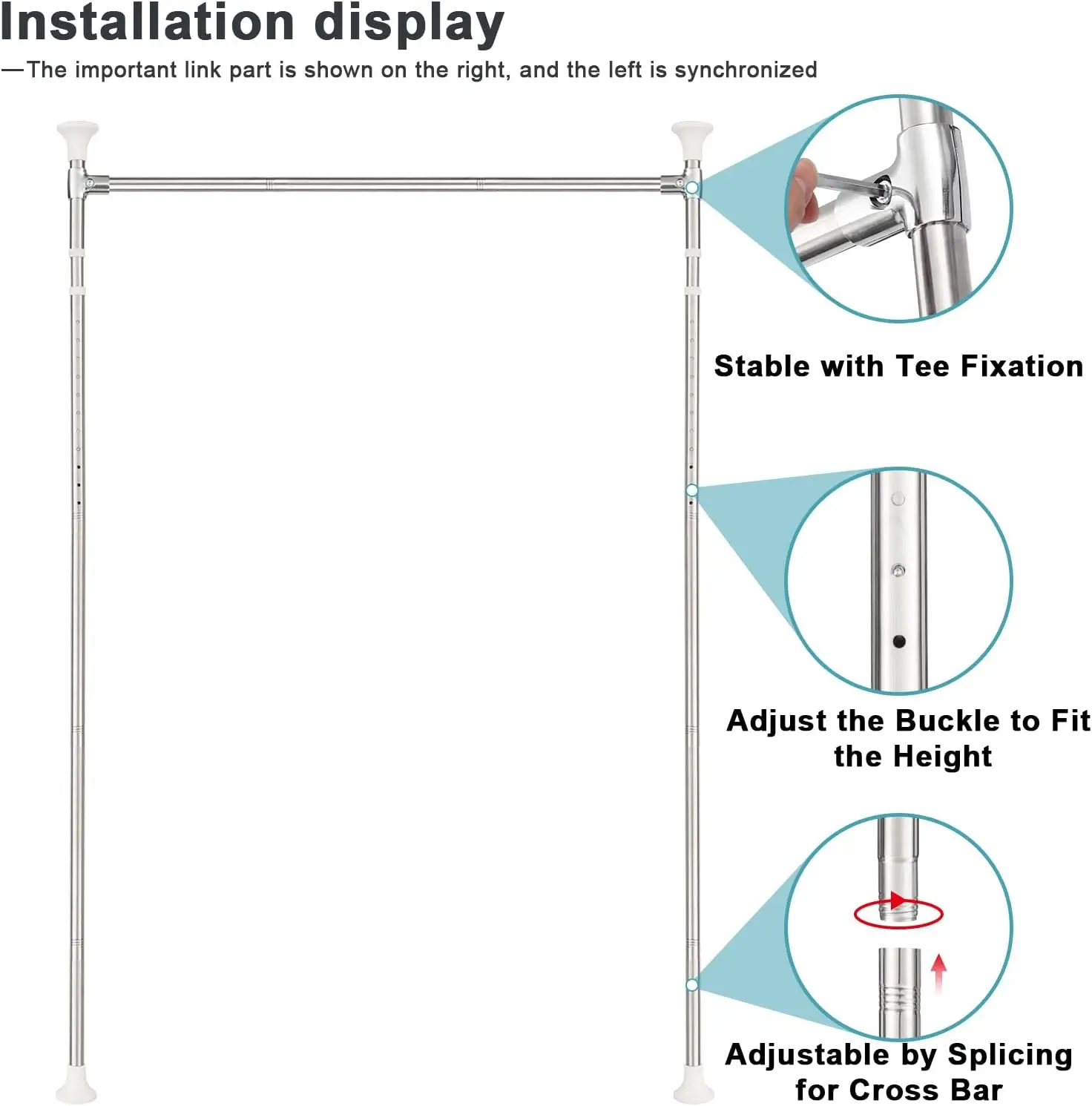 Installation display

—The important link part is shown on the right, and the left is synchronized

Stable with Tee Fixation

Adjust the Buckle to Fit the Height

Adjustable by Splicing for Cross Bar