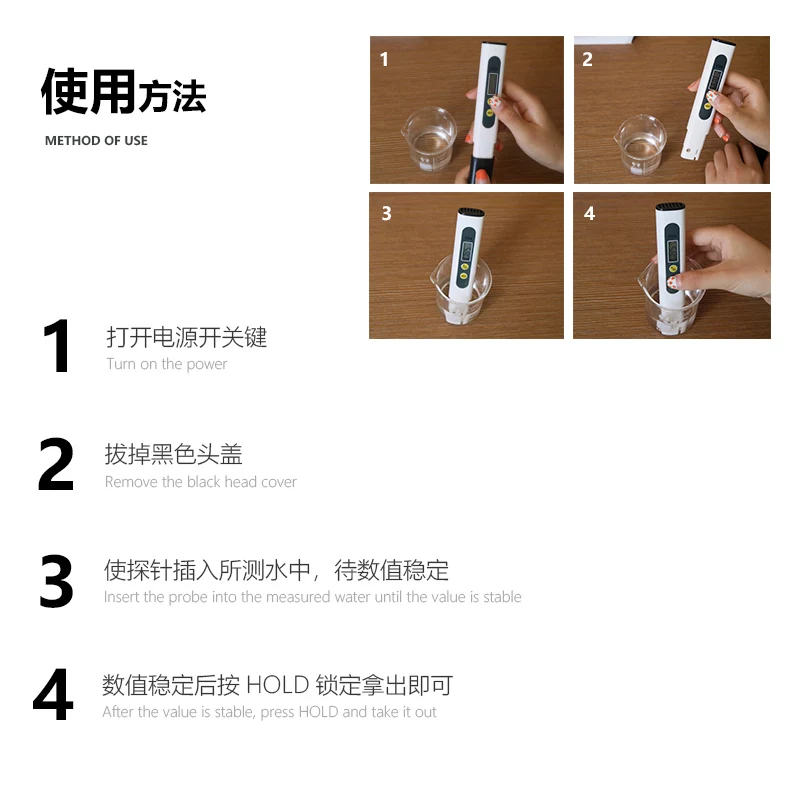 使用方法

METHOD OF USE

1

2

3

4

1

打开电源开关键

Turn on the power

2

拔掉黑色头盖

Remove the black head cover

3

使探针插入所测水中，待数值稳定

Insert the probe into the measured water until the value is stable

4

数值稳定后按 HOLD 锁定拿出即可

After the value is stable, press HOLD and take it out