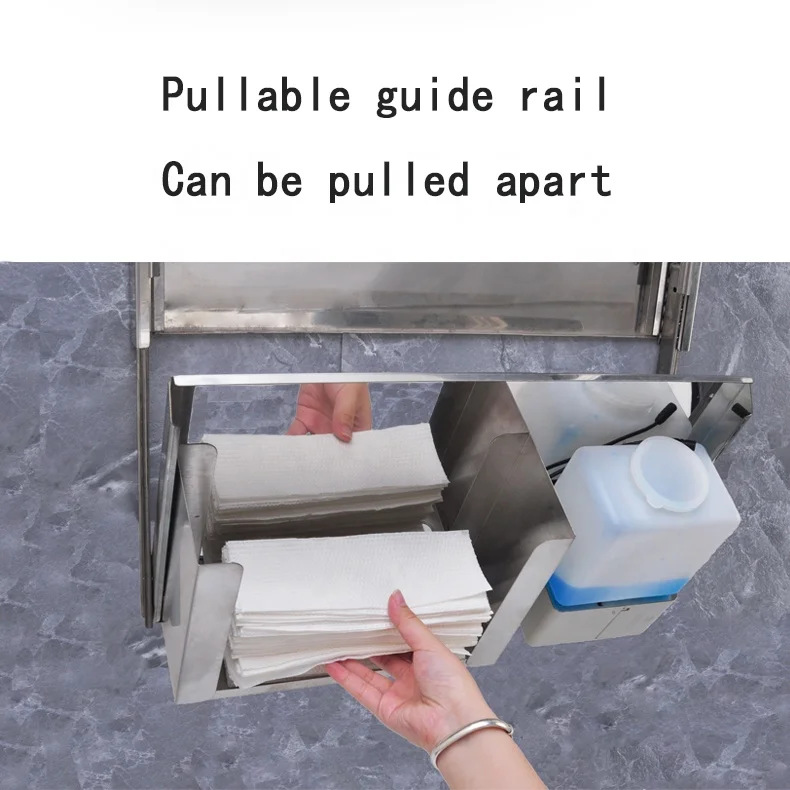 Pullable guide rail

Can be pulled apart