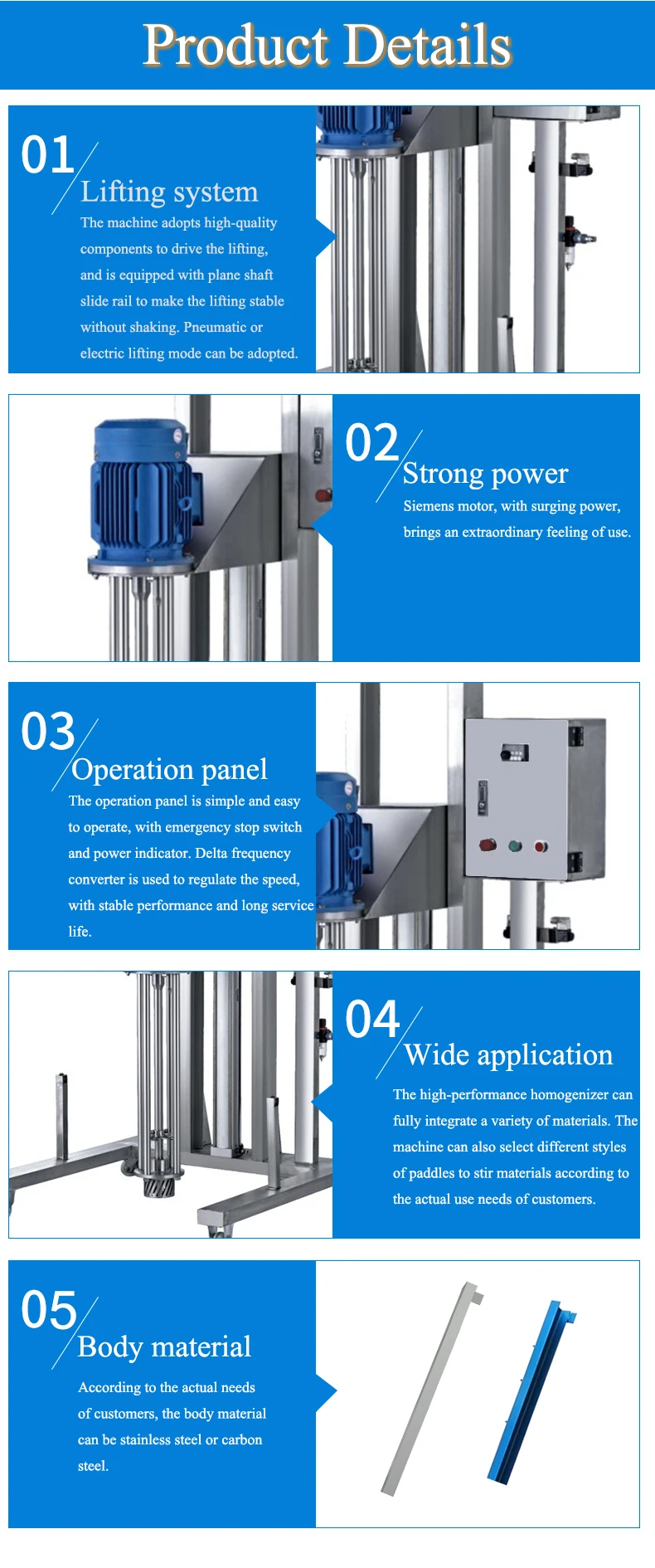 Product Details

01

Lifting system

The machine adopts high-quality components to drive the lifting, and is equipped with plane shaft slide rail to make the lifting stable without shaking. Pneumatic or electric lifting mode can be adopted.

02

Strong power

Siemens motor, with surging power, brings an extraordinary feeling of use.

03

Operation panel

The operation panel is simple and easy to operate, with emergency stop switch and power indicator. Delta frequency converter is used to regulate the speed, with stable performance and long service life.

04

Wide application

The high-performance homogenizer can fully integrate a variety of materials. The machine can also select different styles of paddles to stir materials according to the actual use needs of customers.

05

Body material

According to the actual needs of customers, the body material can be stainless steel or carbon steel.