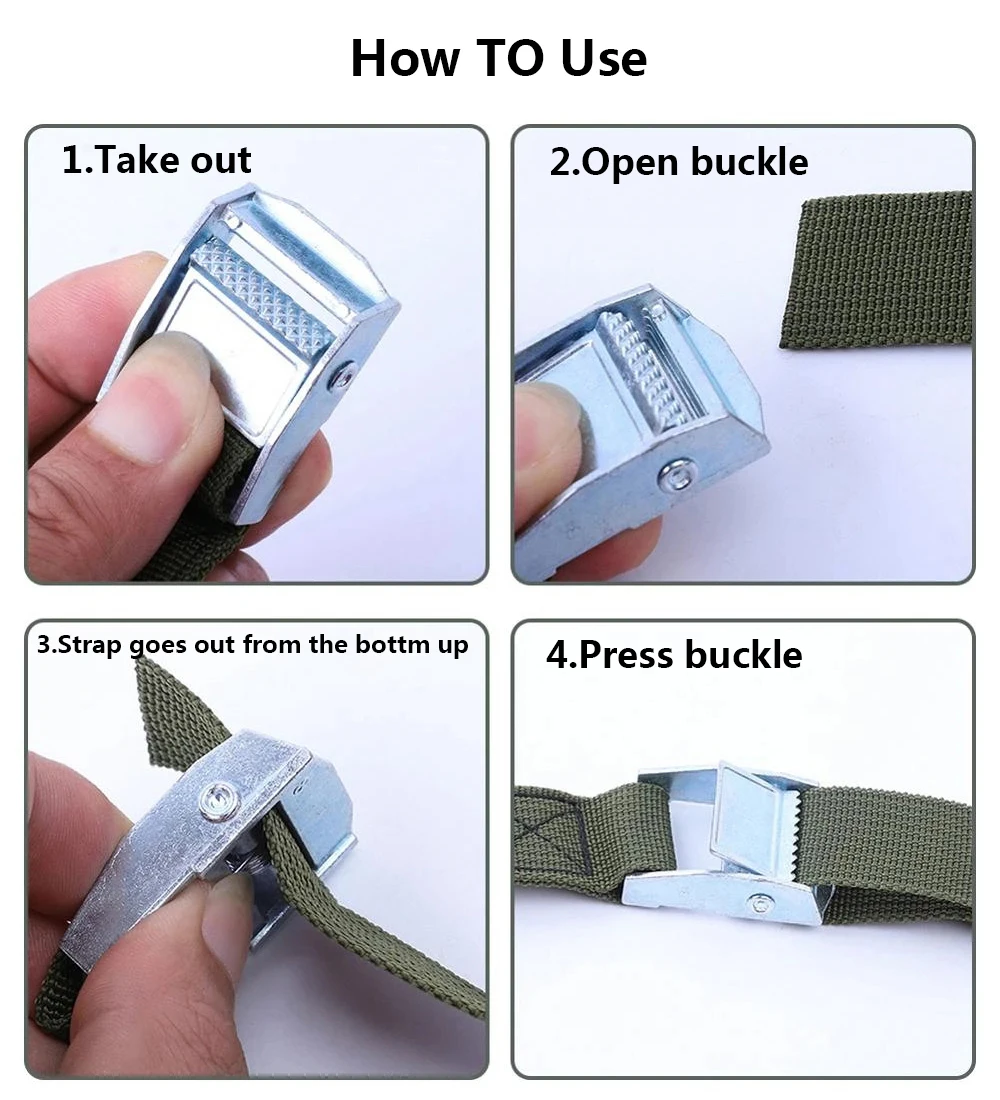 How TO Use

1.Take out

2.Open buckle

3.Strap goes out from the bottm up

4.Press buckle