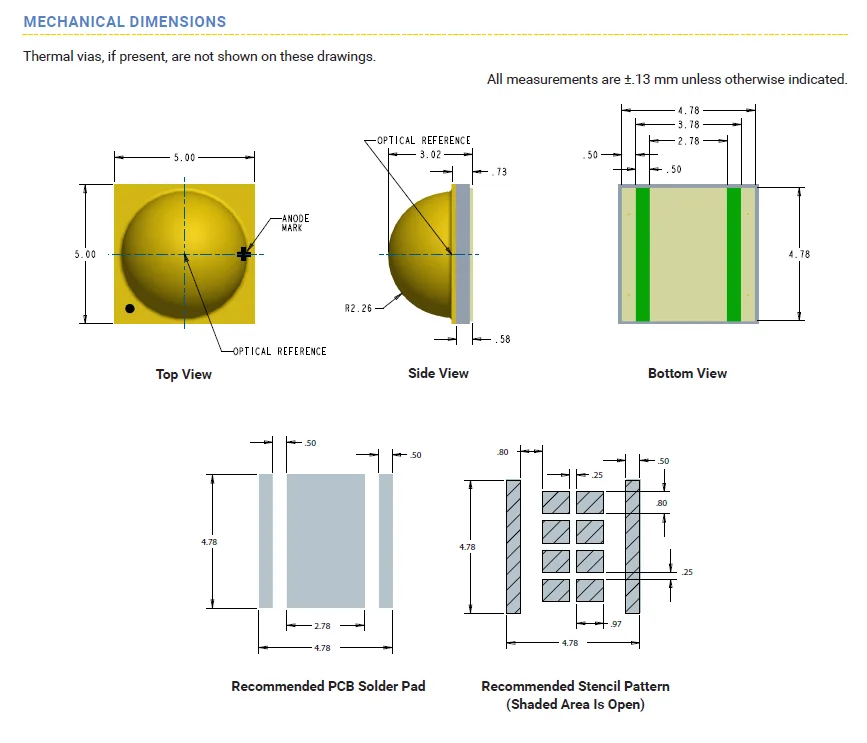 MECHANICAL DIMENSIONS

Thermal vias, if present, are not shown on these drawings.

All measurements are ±.13 mm unless otherwise indicated.

5.00

5.00

ANODE MARK

OPTICAL REFERENCE

Top View

OPTICAL REFERENCE

3.02

.73

R2.26

.58

Side View

4.78

3.78

2.78

.50

.50

4.78

Bottom View

.50

.50

4.78

2.78

4.78

Recommended PCB Solder Pad

.80

.25

.50

.80

4.78

.25

.97

4.78

Recommended Stencil Pattern (Shaded Area Is Open)