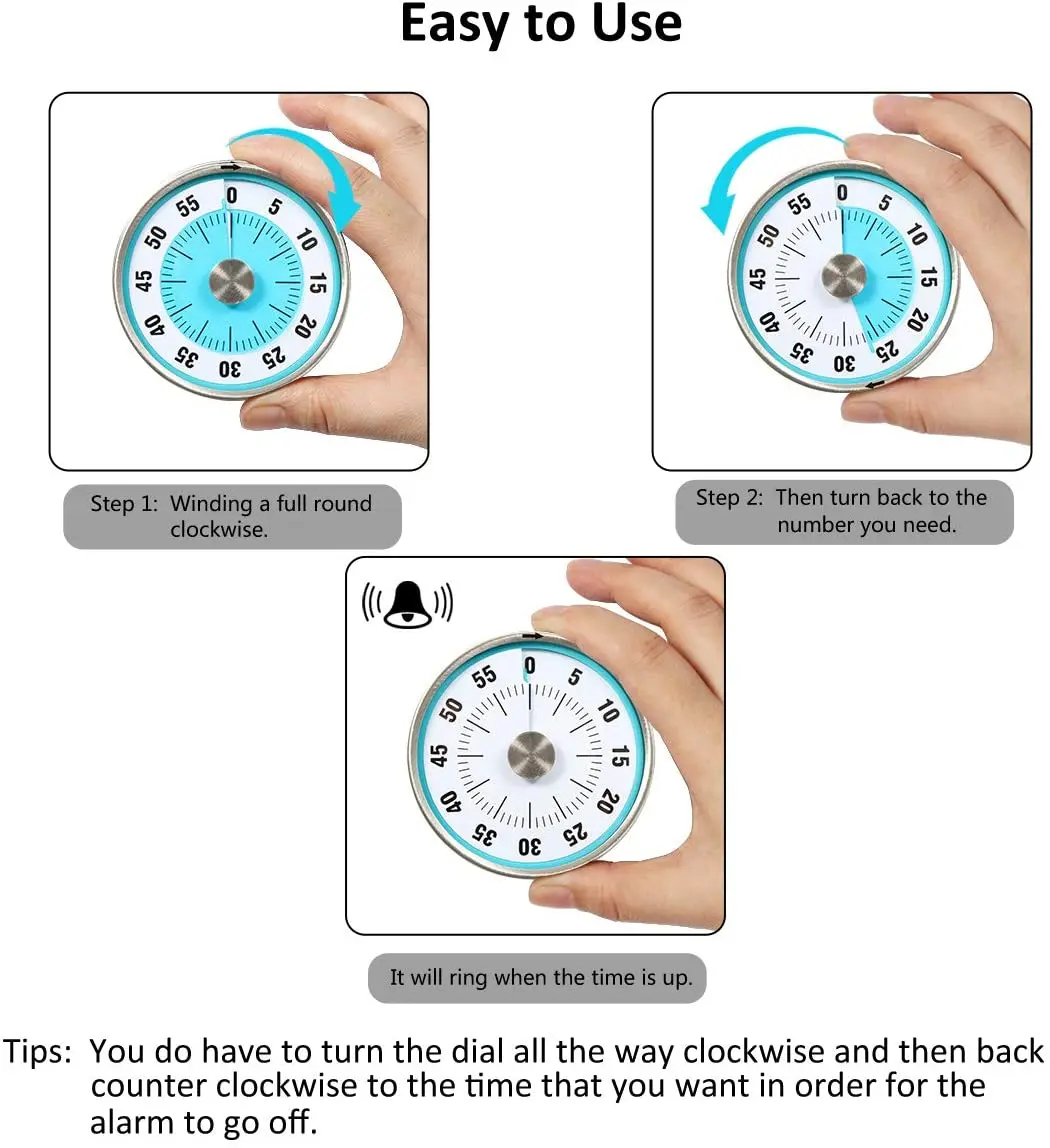 Easy to Use

0 5 10 15 20 25 30 35 40 45 50 55

Step 1: Winding a full round clockwise.

0 5 10 15 20 25 30 35 40 45 50 55

Step 2: Then turn back to the number you need.

0 5 10 15 20 25 30 35 40 45 50 55

It will ring when the time is up.

Tips: You do have to turn the dial all the way clockwise and then back counter clockwise to the time that you want in order for the alarm to go off.