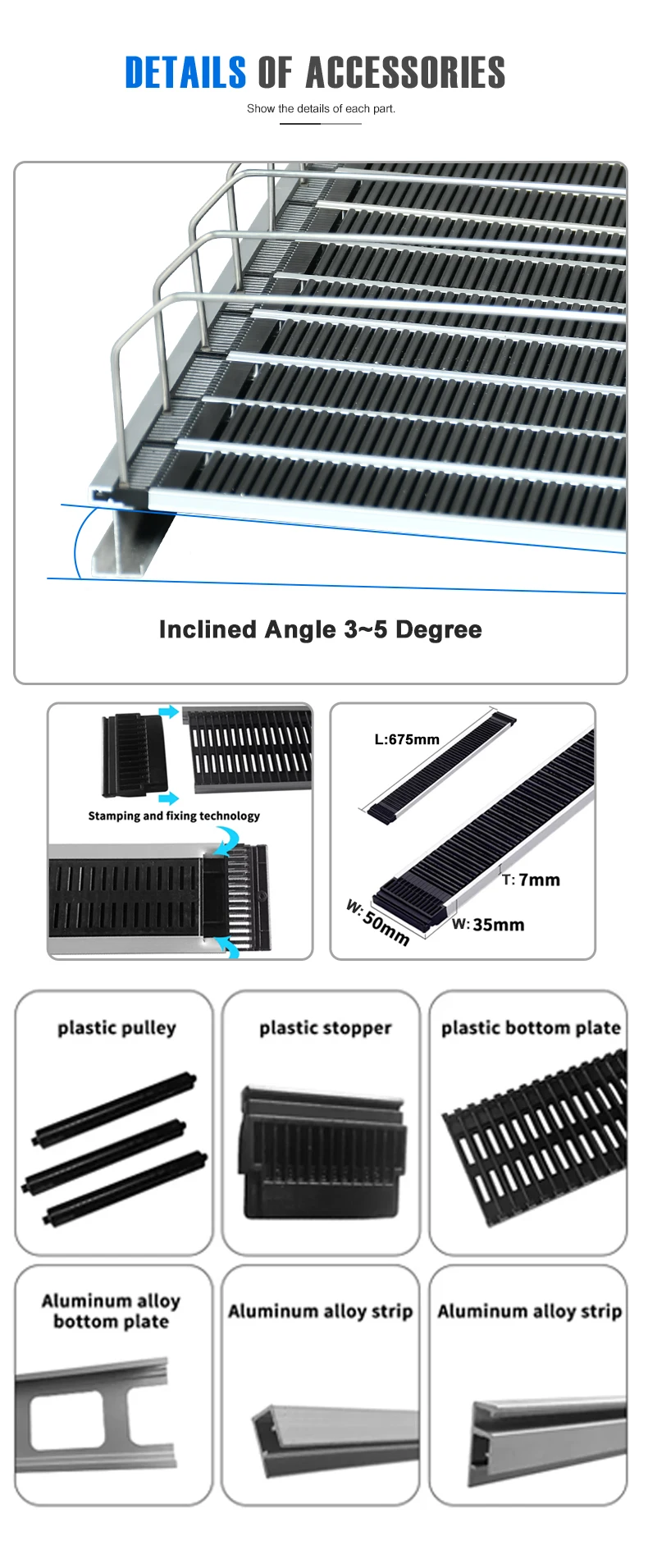 DETAILS OF ACCESSORIES

Show the details of each part.

Inclined Angle 3~5 Degree

Stamping and fixing technology

L:675mm

T: 7mm

W: 50mm

W: 35mm

plastic pulley

plastic stopper

plastic bottom plate

Aluminum alloy bottom plate

Aluminum alloy strip

Aluminum alloy strip