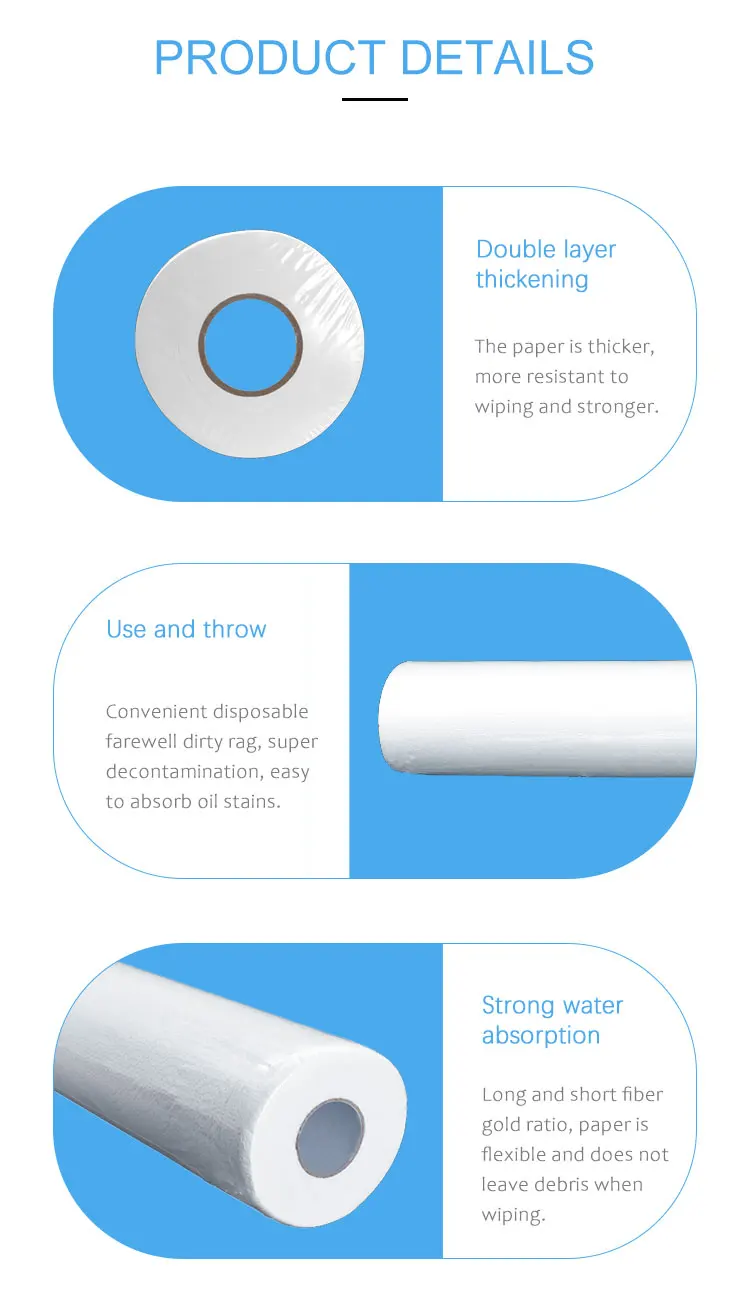 PRODUCT DETAILS

Double layer thickening

The paper is thicker, more resistant to wiping and stronger.

Use and throw

Convenient disposable farewell dirty rag, super decontamination, easy to absorb oil stains.

Strong water absorption

Long and short fiber gold ratio, paper is flexible and does not leave debris when wiping.