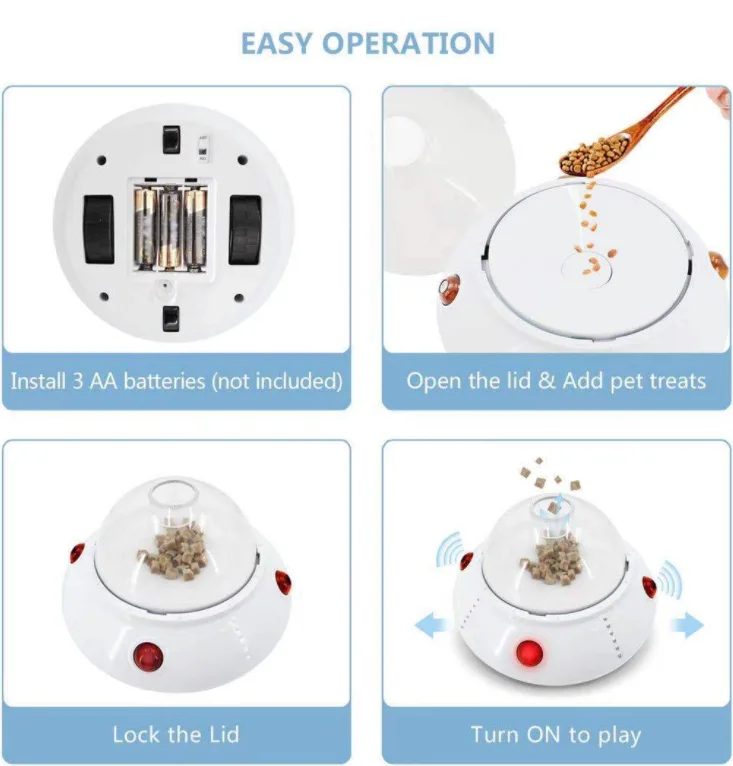 EASY OPERATION

Install 3 AA batteries (not included)

Open the lid & Add pet treats

Lock the Lid

Turn ON to play