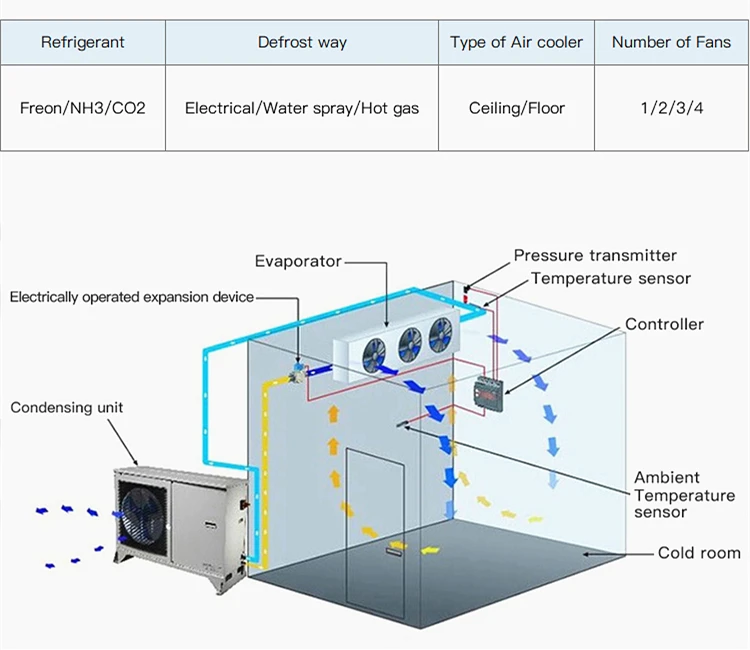 | Refrigerant | Defrost way | Type of Air cooler | Number of Fans |
|---|---|---|---|
| Freon/NH3/CO2 | Electrical/Water spray/Hot gas | Ceiling/Floor | 1/2/3/4 |

Evaporator
Pressure transmitter
Temperature sensor
Electrically operated expansion device
Controller
Condensing unit
Ambient Temperature sensor
Cold room