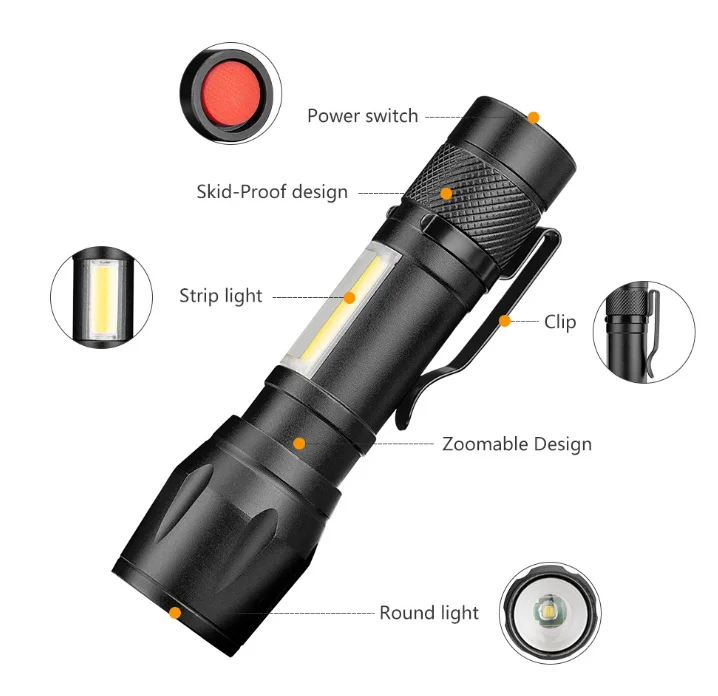 Power switch

Skid-Proof design

Strip light

Clip

Zoomable Design

Round light