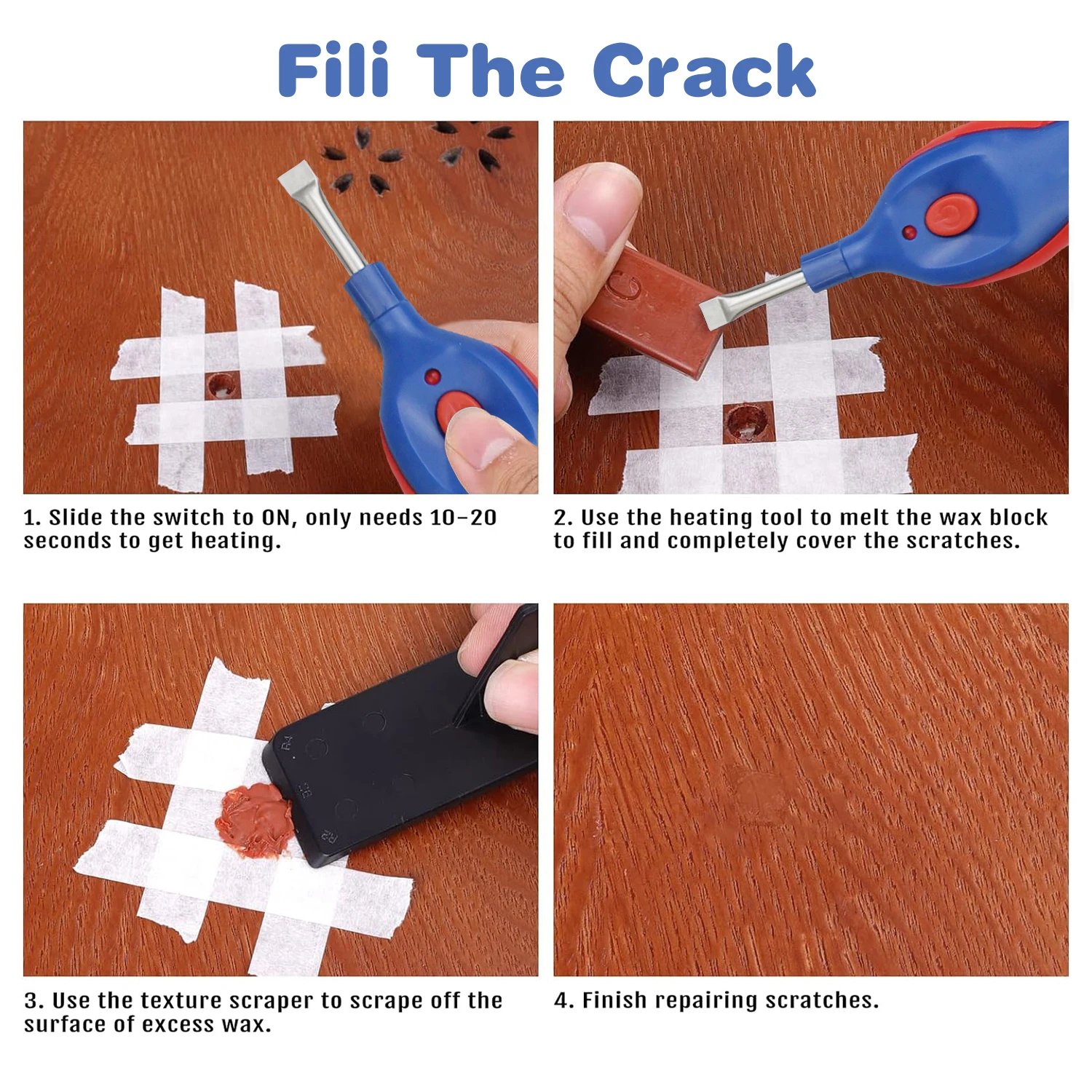 Fili The Crack

1. Slide the switch to ON, only needs 10-20 seconds to get heating.

2. Use the heating tool to melt the wax block to fill and completely cover the scratches.

R4
R3
R2

3. Use the texture scraper to scrape off the surface of excess wax.

4. Finish repairing scratches.