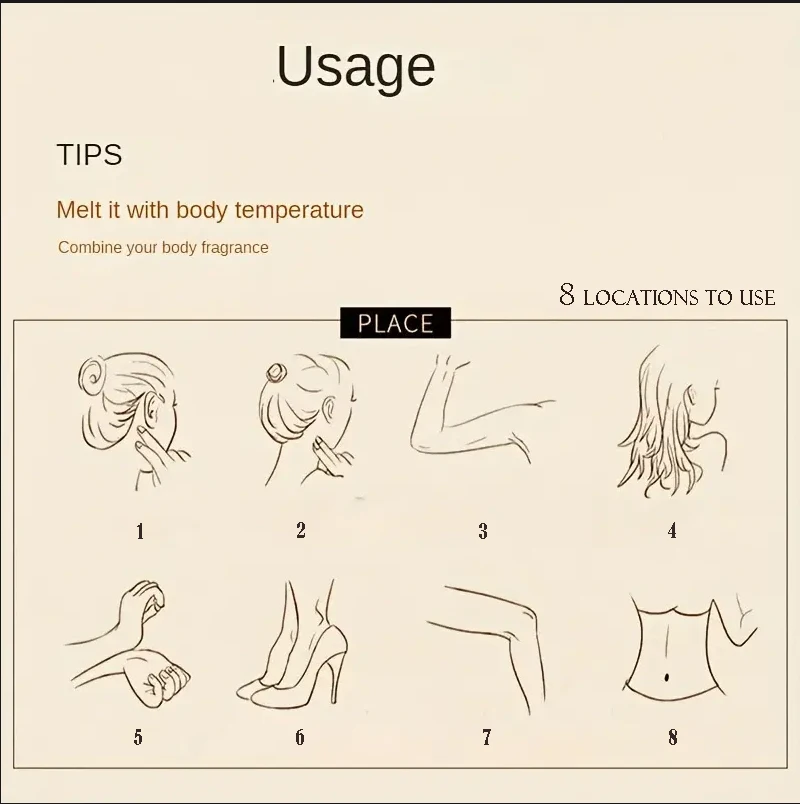 Usage

TIPS

Melt it with body temperature

Combine your body fragrance

8 LOCATIONS TO USE

PLACE

1

2

3

4

5

6

7

8