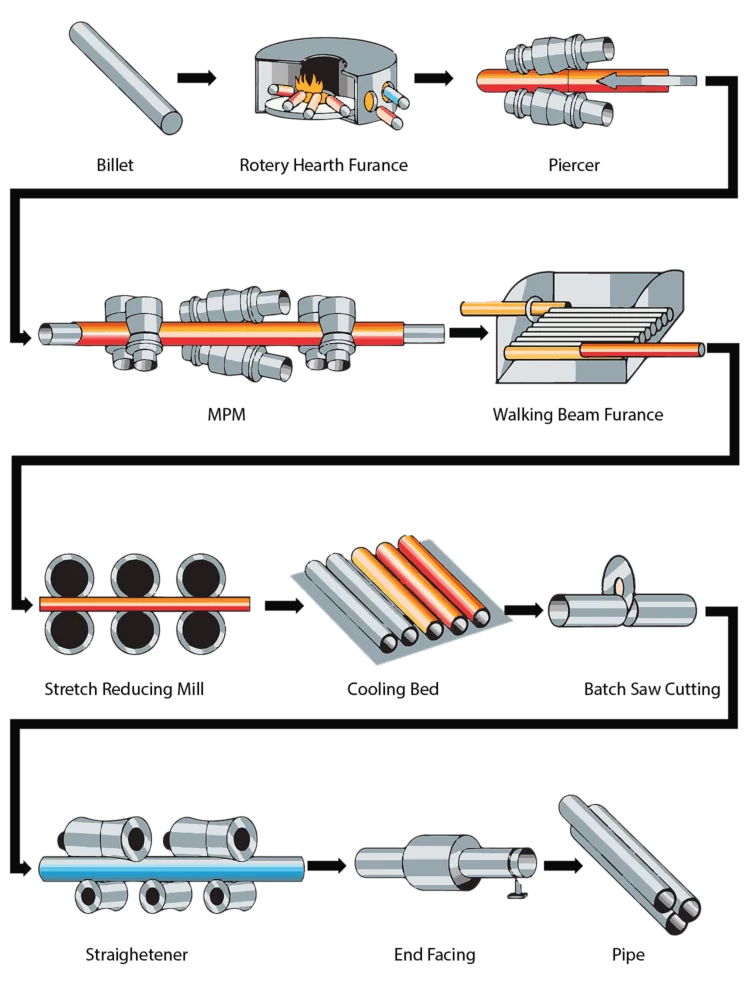 Billet

Rotery Hearth Furance

Piercer

MPM

Walking Beam Furance

Stretch Reducing Mill

Cooling Bed

Batch Saw Cutting

Straighetener

End Facing

Pipe