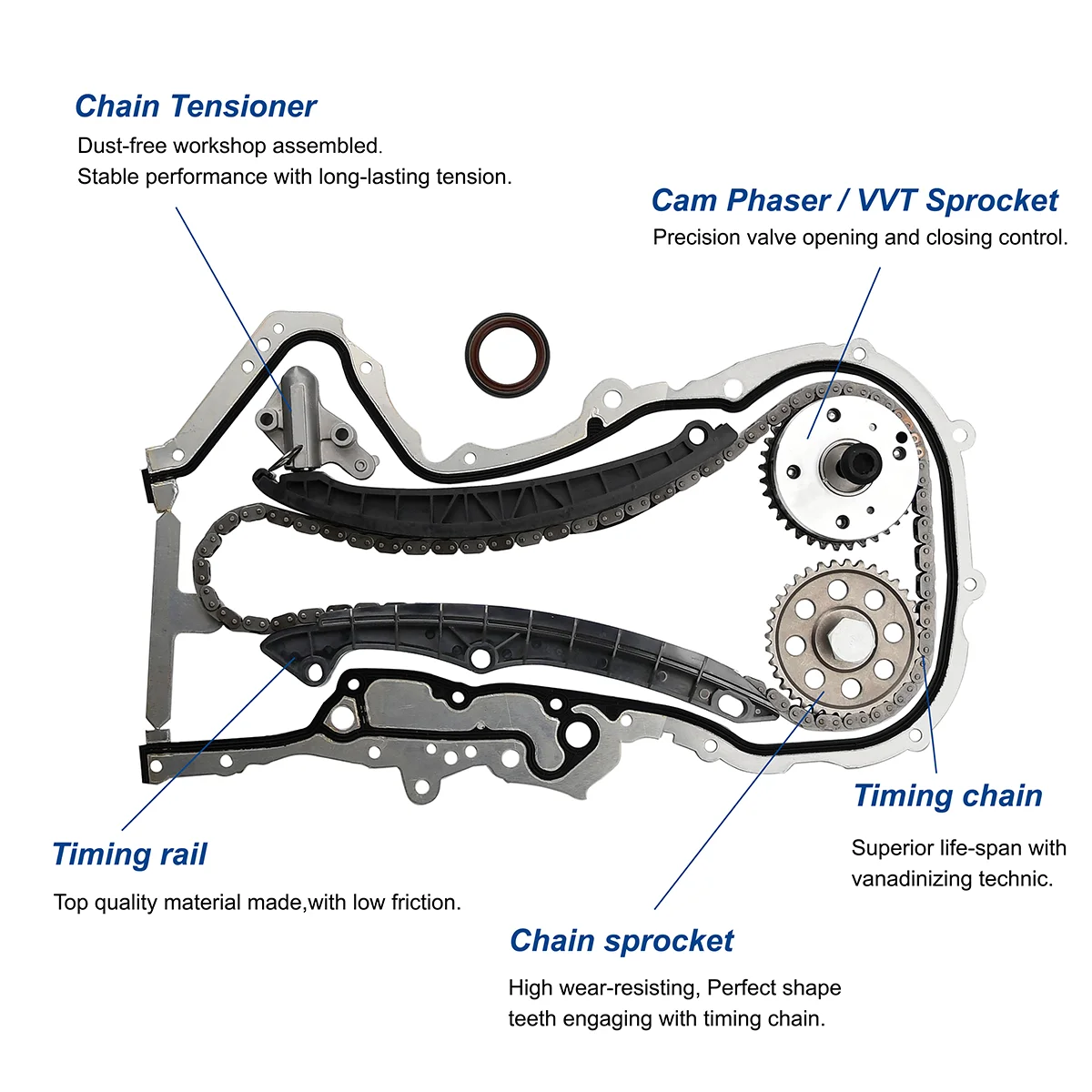 Chain Tensioner
Dust-free workshop assembled.
Stable performance with long-lasting tension.

Cam Phaser / VVT Sprocket
Precision valve opening and closing control.

Timing chain
Superior life-span with vanadinizing technic.

Timing rail
Top quality material made,with low friction.

Chain sprocket
High wear-resisting, Perfect shape teeth engaging with timing chain.