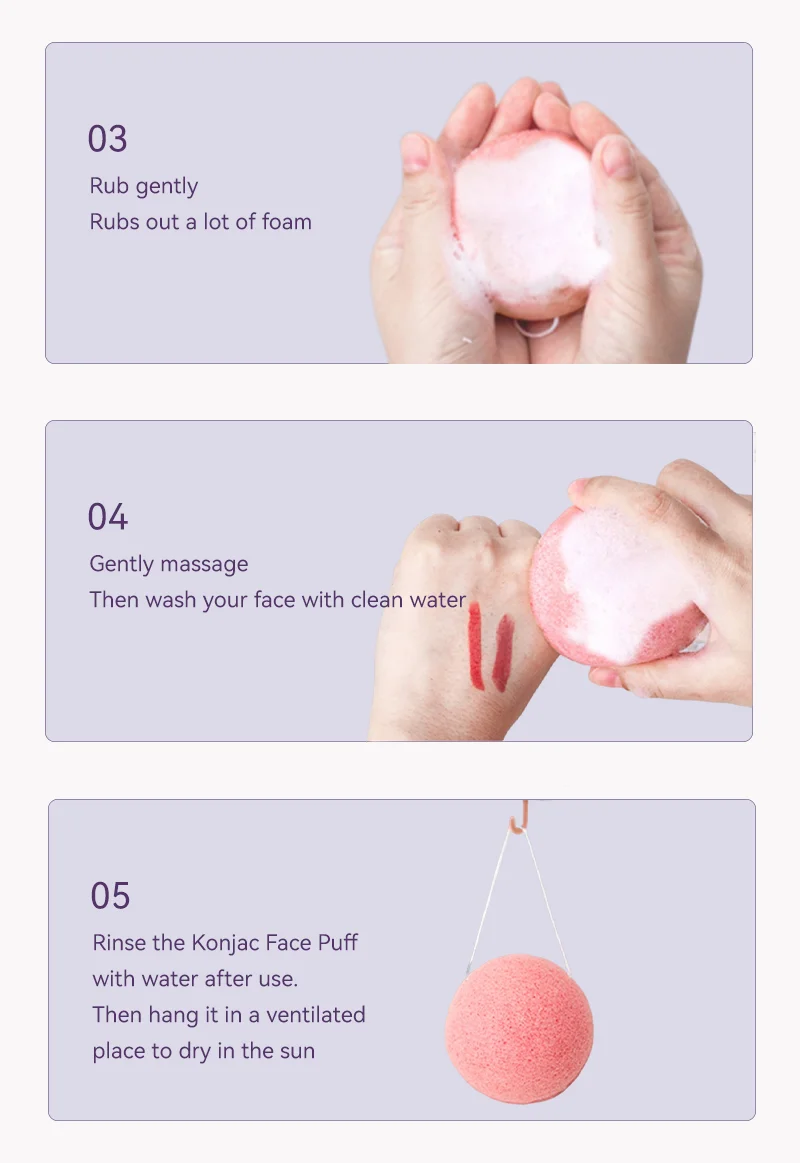 03
Rub gently
Rubs out a lot of foam

04
Gently massage
Then wash your face with clean water

05
Rinse the Konjac Face Puff with water after use.
Then hang it in a ventilated place to dry in the sun