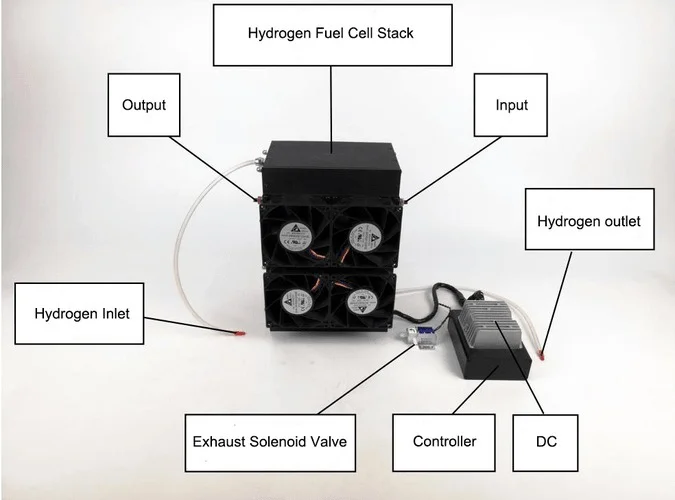 Hydrogen Fuel Cell Stack

Output

Input

Hydrogen outlet

Hydrogen Inlet

Exhaust Solenoid Valve

Controller

DC