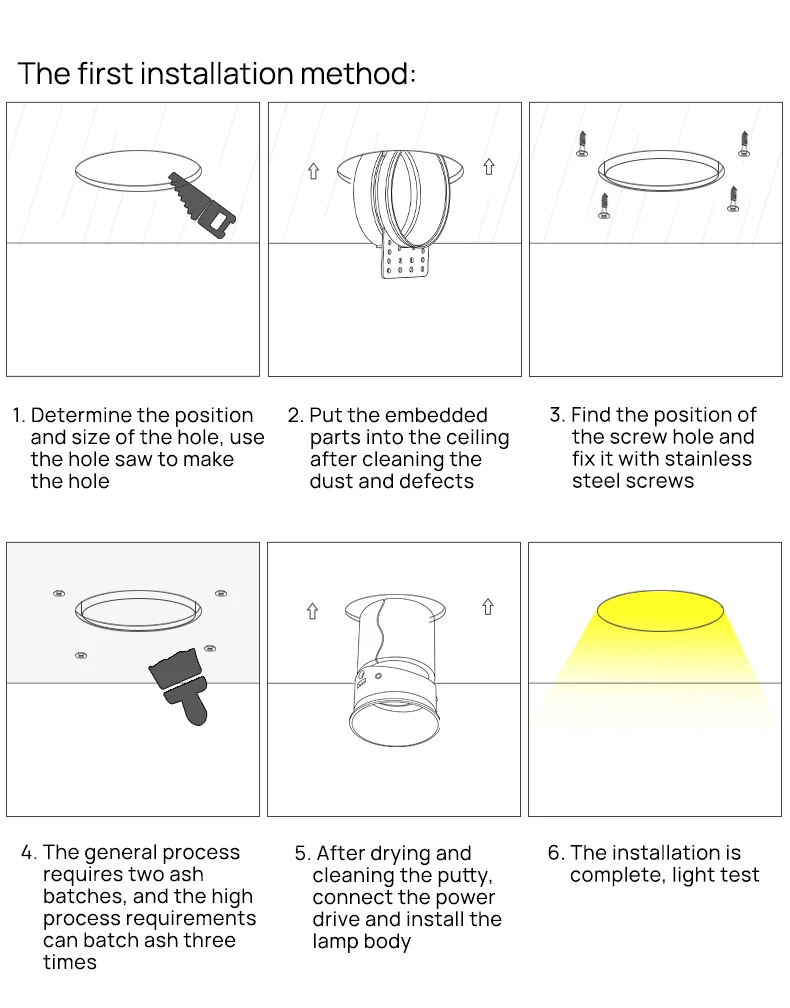 The first installation method:

1. Determine the position and size of the hole, use the hole saw to make the hole

2. Put the embedded parts into the ceiling after cleaning the dust and defects

3. Find the position of the screw hole and fix it with stainless steel screws

4. The general process requires two ash batches, and the high process requirements can batch ash three times

5. After drying and cleaning the putty, connect the power drive and install the lamp body

6. The installation is complete, light test