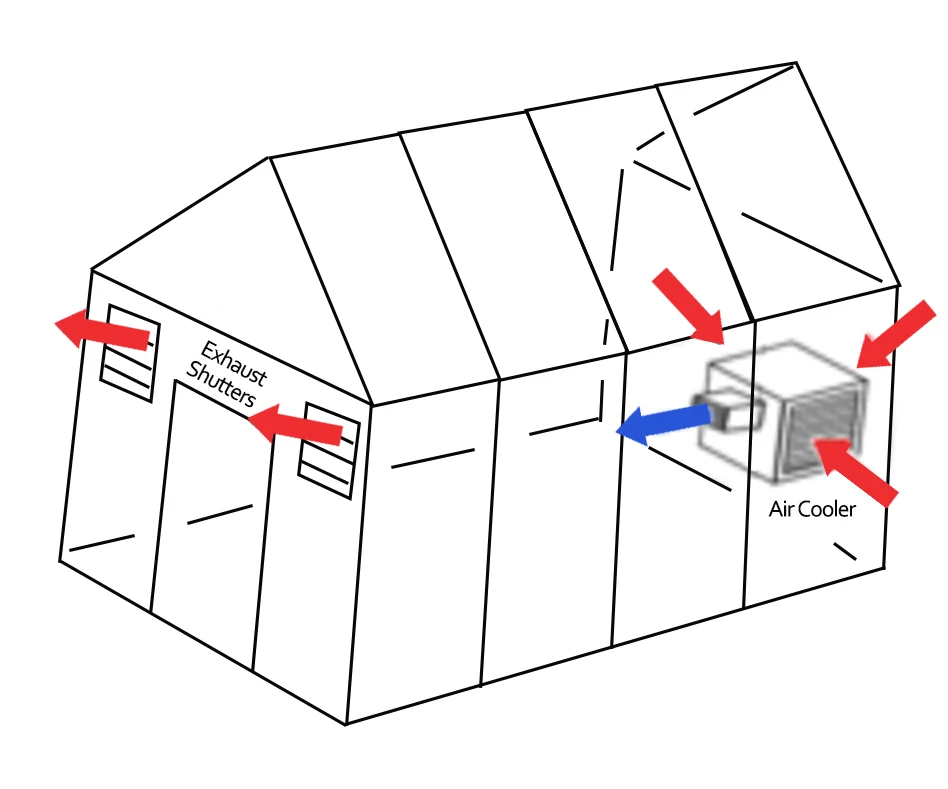 Exhaust Shutters

Air Cooler