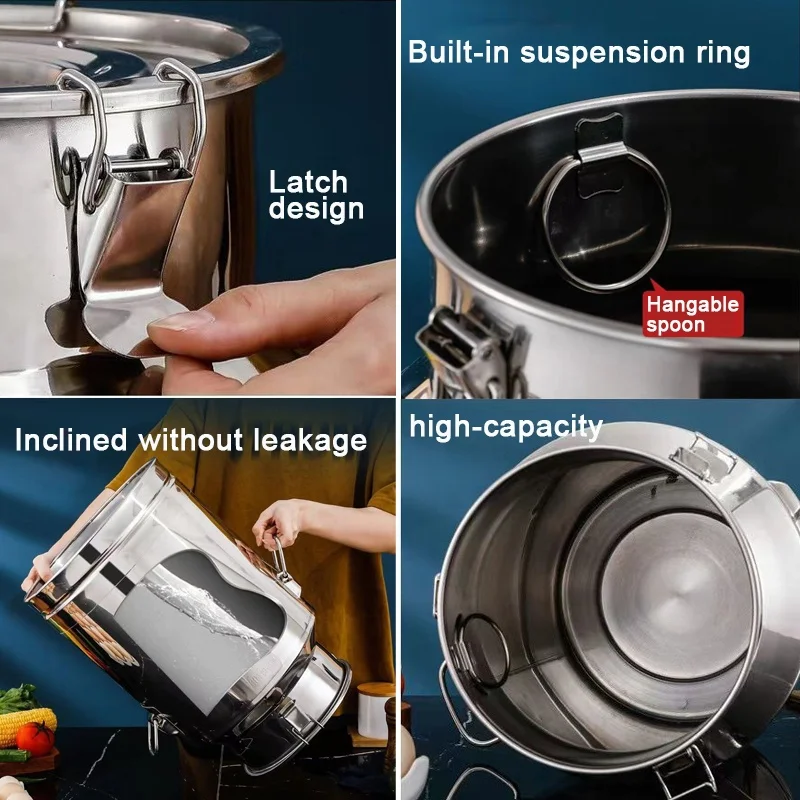 Latch design

Built-in suspension ring

Hangable spoon

Inclined without leakage

high-capacity