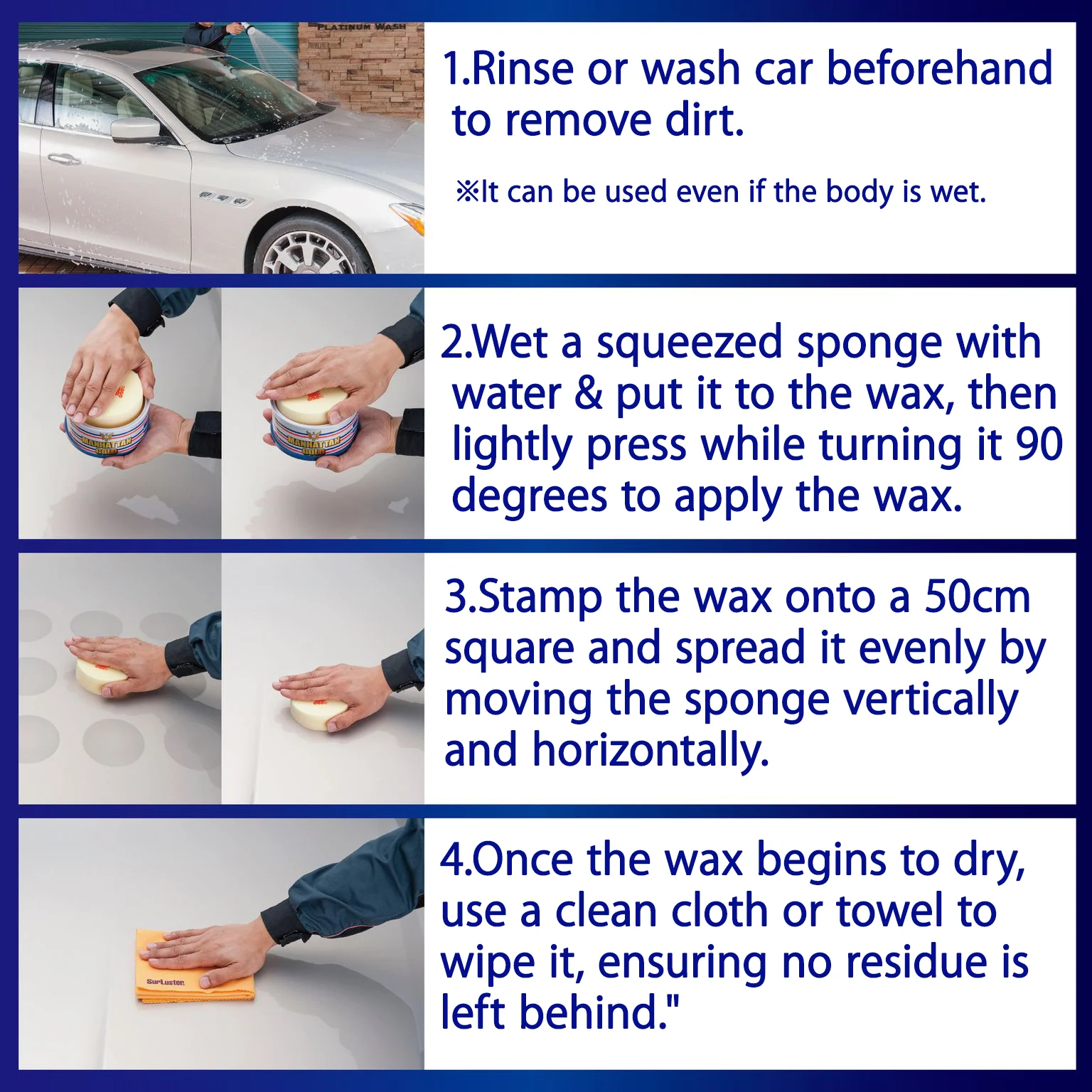 PLATINUM WASH

1.Rinse or wash car beforehand to remove dirt.

※It can be used even if the body is wet.

MANHATTAN GOLD

MANHATTAN GOLD

2.Wet a squeezed sponge with water & put it to the wax, then lightly press while turning it 90 degrees to apply the wax.

3.Stamp the wax onto a 50cm square and spread it evenly by moving the sponge vertically and horizontally.

SurLuster

4.Once the wax begins to dry, use a clean cloth or towel to wipe it, ensuring no residue is left behind."