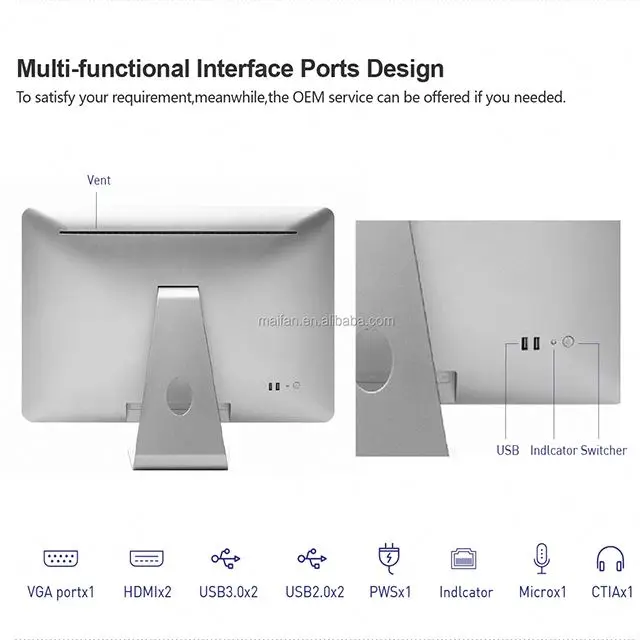 Multi-functional Interface Ports Design

To satisfy your requirement,meanwhile,the OEM service can be offered if you needed.

Vent

maifan.en.alibaba.com

USB Indlcator Switcher

VGA portx1 HDMIx2 USB3.0x2 USB2.0x2 PWSx1 Indlcator Microx1 CTIAx1