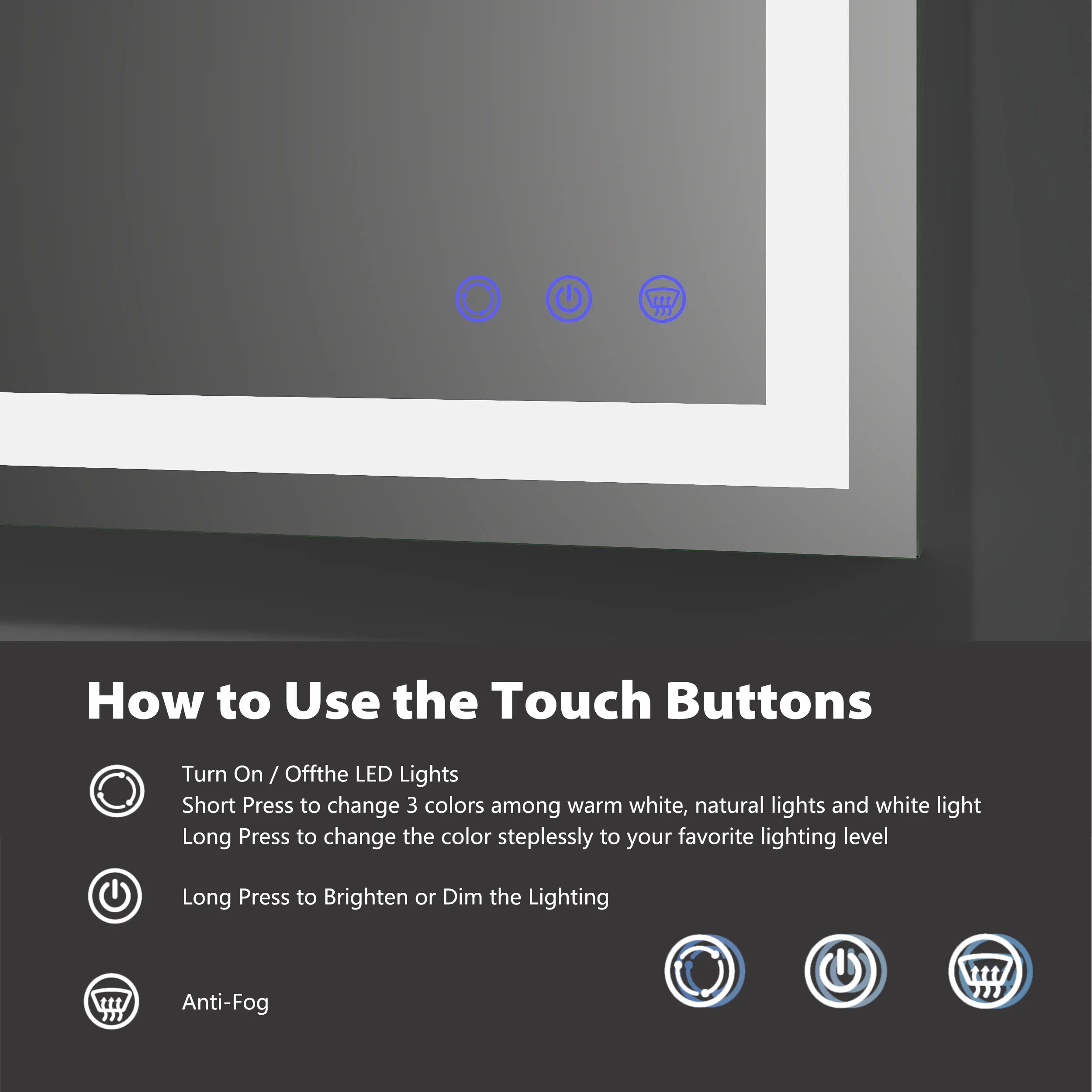 How to Use the Touch Buttons

Turn On / Offthe LED Lights
Short Press to change 3 colors among warm white, natural lights and white light
Long Press to change the color steplessly to your favorite lighting level

Long Press to Brighten or Dim the Lighting

Anti-Fog