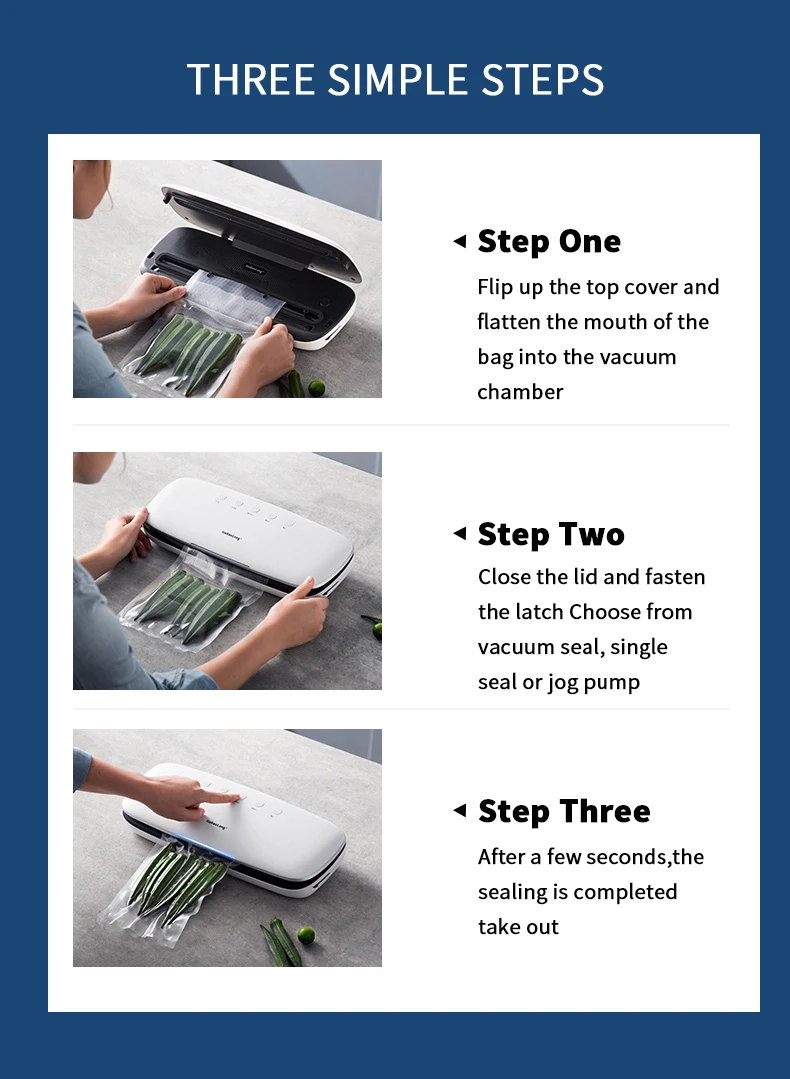 THREE SIMPLE STEPS

Step One
Flip up the top cover and flatten the mouth of the bag into the vacuum chamber

Step Two
Close the lid and fasten the latch Choose from vacuum seal, single seal or jog pump

Step Three
After a few seconds,the sealing is completed take out