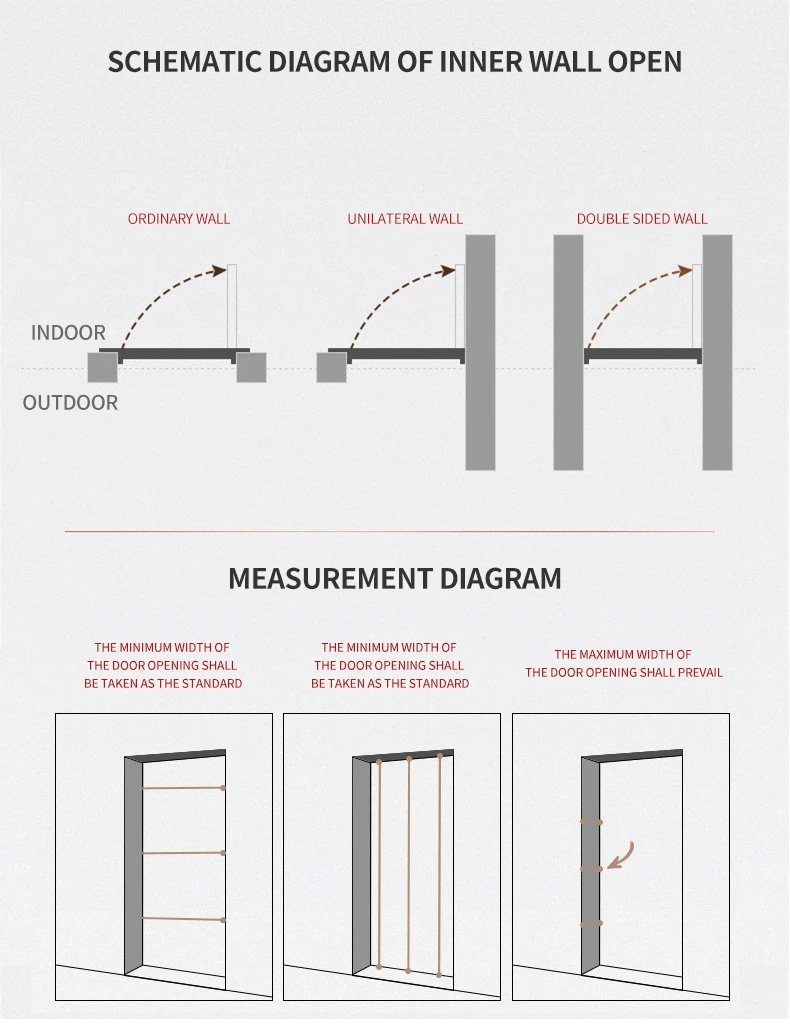 SCHEMATIC DIAGRAM OF INNER WALL OPEN

ORDINARY WALL

UNILATERAL WALL

DOUBLE SIDED WALL

INDOOR

OUTDOOR

MEASUREMENT DIAGRAM

THE MINIMUM WIDTH OF THE DOOR OPENING SHALL BE TAKEN AS THE STANDARD

THE MINIMUM WIDTH OF THE DOOR OPENING SHALL BE TAKEN AS THE STANDARD

THE MAXIMUM WIDTH OF THE DOOR OPENING SHALL PREVAIL