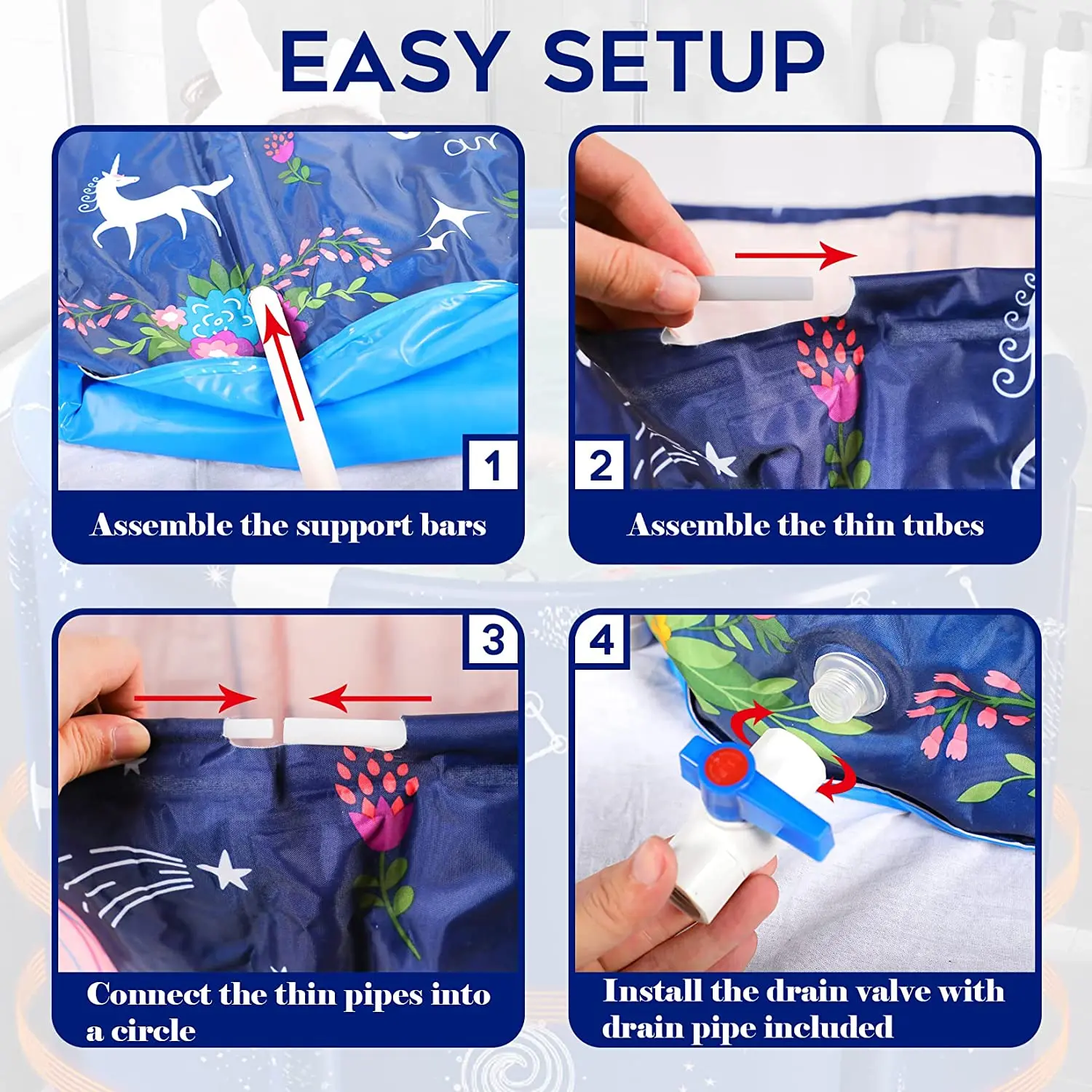 EASY SETUP

1

Assemble the support bars

2

Assemble the thin tubes

3

Connect the thin pipes into a circle

4

Install the drain valve with drain pipe included