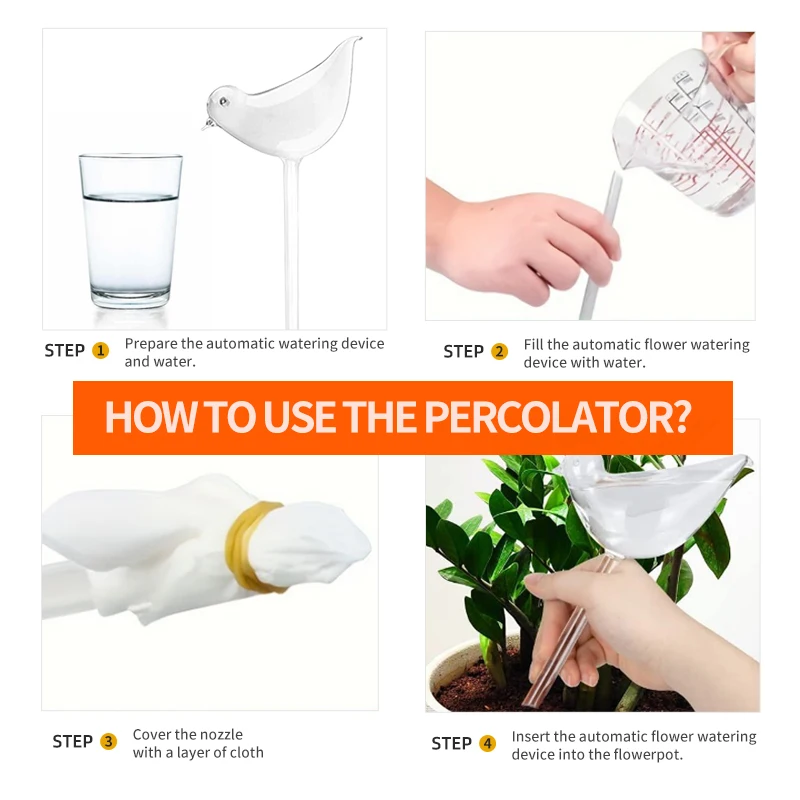 STEP 1 Prepare the automatic watering device and water.

STEP 2 Fill the automatic flower watering device with water.

HOW TO USE THE PERCOLATOR?

STEP 3 Cover the nozzle with a layer of cloth

STEP 4 Insert the automatic flower watering device into the flowerpot.