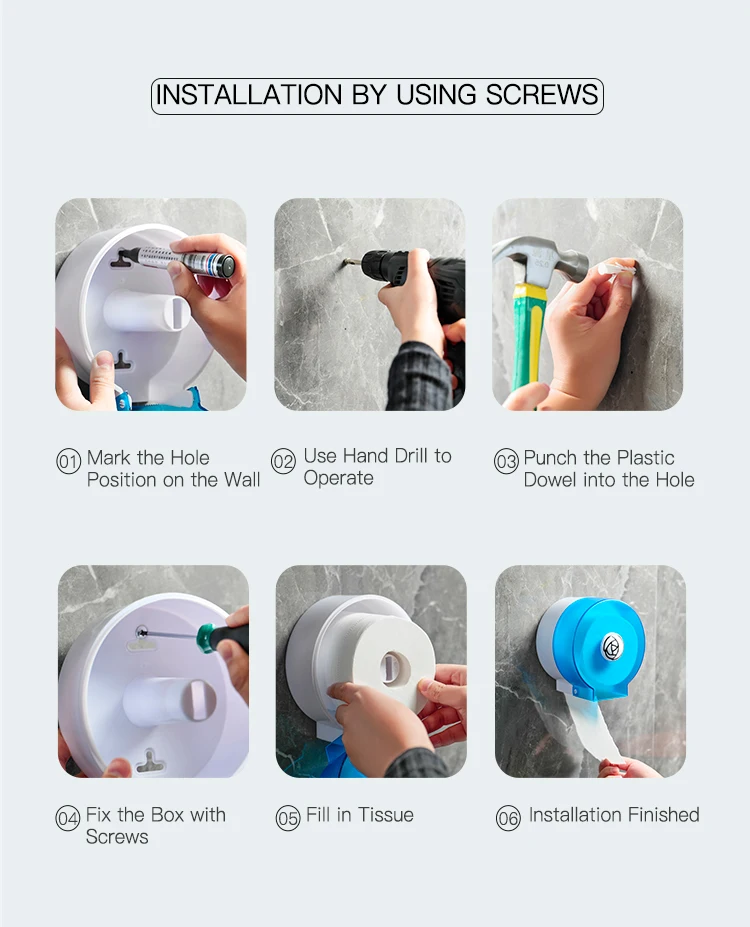 INSTALLATION BY USING SCREWS

01 Mark the Hole Position on the Wall

02 Use Hand Drill to Operate

03 Punch the Plastic Dowel into the Hole

04 Fix the Box with Screws

05 Fill in Tissue

06 Installation Finished