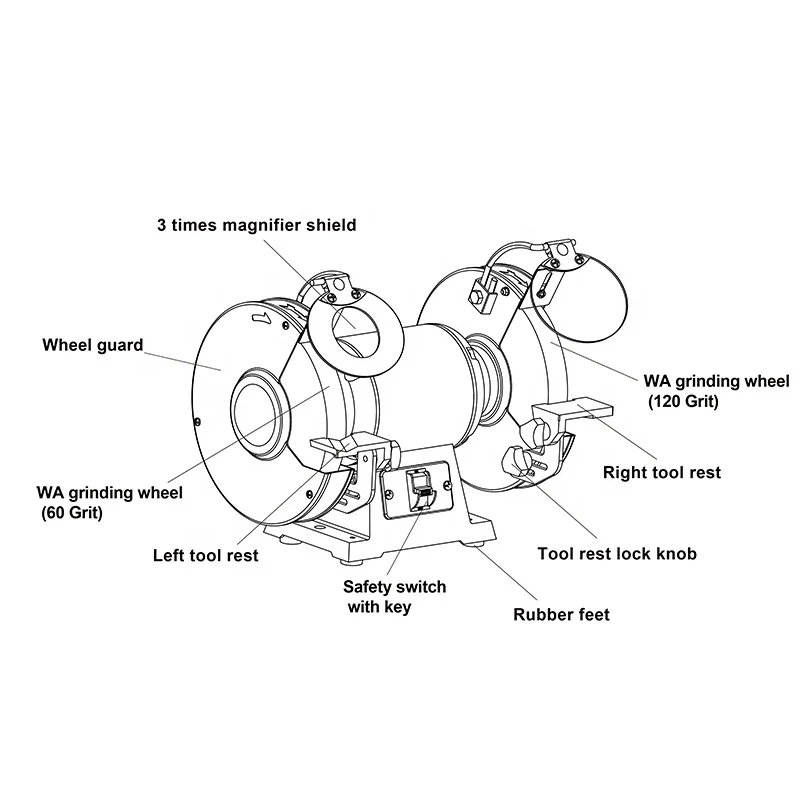 3 times magnifier shield

Wheel guard

WA grinding wheel (120 Grit)

Right tool rest

WA grinding wheel (60 Grit)

Left tool rest

Tool rest lock knob

Safety switch with key

Rubber feet