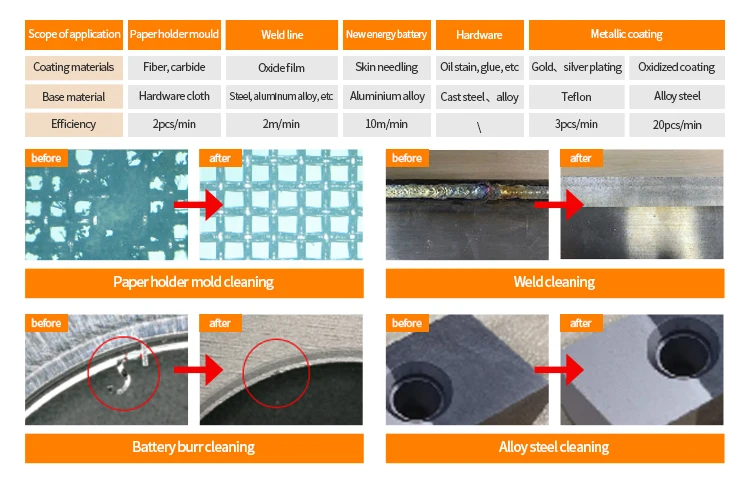 | Scope of application | Paper holder mould | Weld line | New energy battery | Hardware | Metallic coating | |
|---|---|---|---|---|---|---|
| Coating materials | Fiber, carbide | Oxide film | Skin needling | Oil stain, glue, etc | Gold、silver plating | Oxidized coating |
| Base material | Hardware cloth | Steel, aluminum alloy, etc | Aluminium alloy | Cast steel、alloy | Teflon | Alloy steel |
| Efficiency | 2pcs/min | 2m/min | 10m/min | \ | 3pcs/min | 20pcs/min |

before

after

Paper holder mold cleaning

before

after

Weld cleaning

before

after

Battery burr cleaning

before

after

Alloy steel cleaning