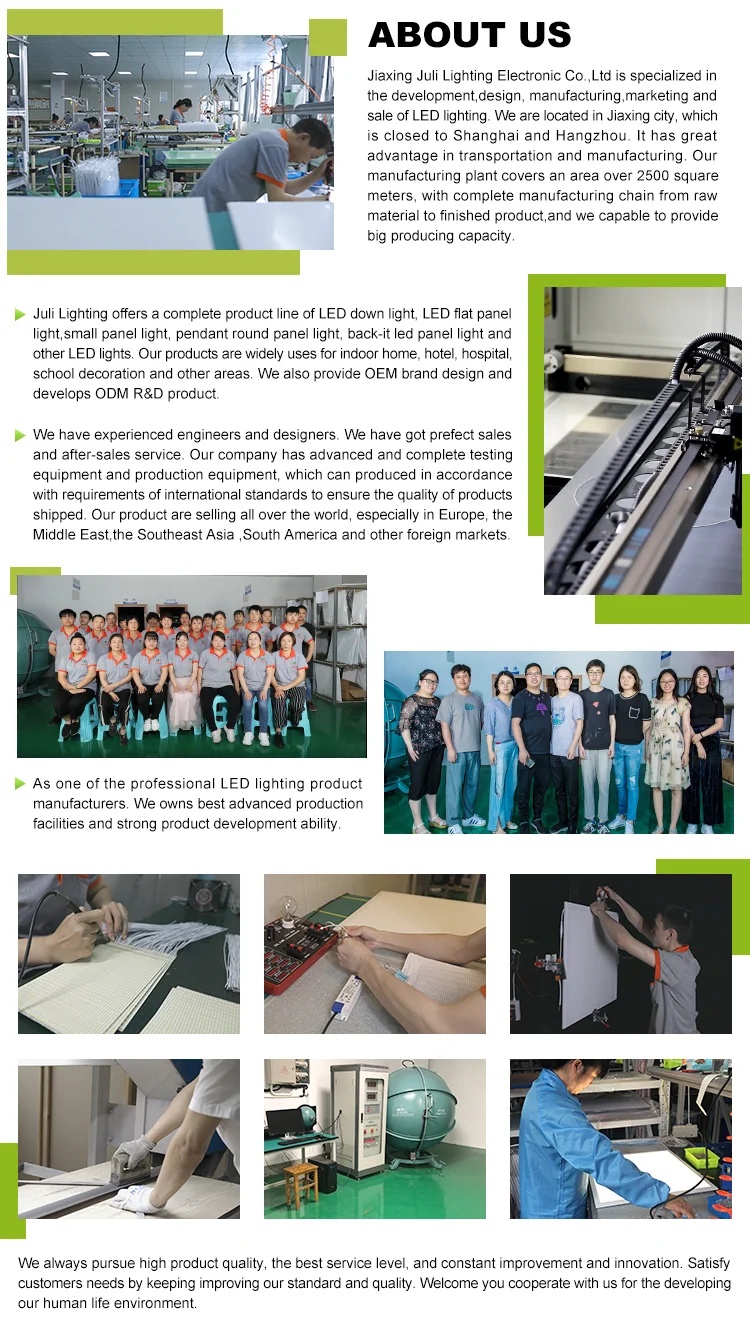 ABOUT US

Jiaxing Juli Lighting Electronic Co.,Ltd is specialized in the development,design, manufacturing,marketing and sale of LED lighting. We are located in Jiaxing city, which is closed to Shanghai and Hangzhou. It has great advantage in transportation and manufacturing. Our manufacturing plant covers an area over 2500 square meters, with complete manufacturing chain from raw material to finished product,and we capable to provide big producing capacity.

Juli Lighting offers a complete product line of LED down light, LED flat panel light,small panel light, pendant round panel light, back-it led panel light and other LED lights. Our products are widely uses for indoor home, hotel, hospital, school decoration and other areas. We also provide OEM brand design and develops ODM R&D product.

We have experienced engineers and designers. We have got prefect sales and after-sales service. Our company has advanced and complete testing equipment and production equipment, which can produced in accordance with requirements of international standards to ensure the quality of products shipped. Our product are selling all over the world, especially in Europe, the Middle East,the Southeast Asia ,South America and other foreign markets.

As one of the professional LED lighting product manufacturers. We owns best advanced production facilities and strong product development ability.

We always pursue high product quality, the best service level, and constant improvement and innovation. Satisfy customers needs by keeping improving our standard and quality. Welcome you cooperate with us for the developing our human life environment.