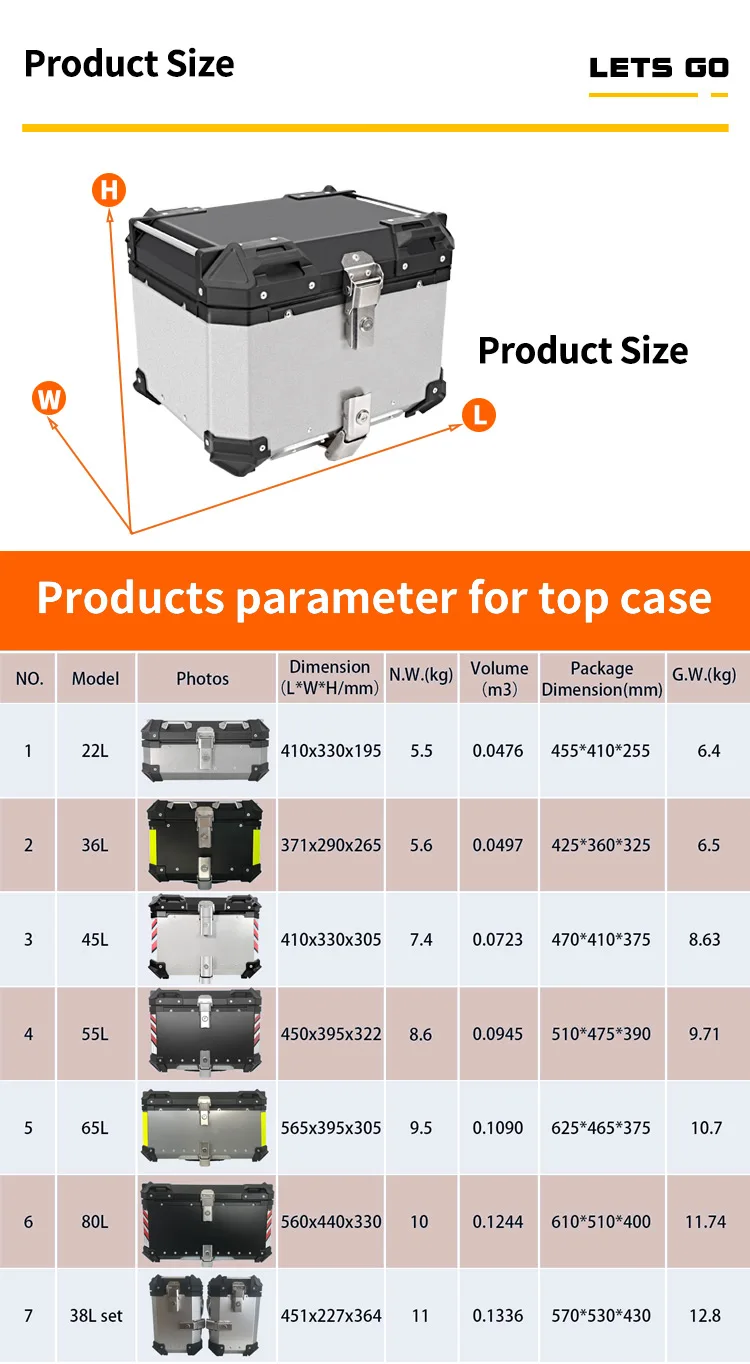 Product Size

LETS GO

H

W

L

Product Size

Products parameter for top case

| NO. | Model | Photos | Dimension (L*W*H/mm) | N.W.(kg) | Volume (m3) | Package Dimension(mm) | G.W.(kg) |
|---|---|---|---|---|---|---|---|
| 1 | 22L | | 410x330x195 | 5.5 | 0.0476 | 455*410*255 | 6.4 |
| 2 | 36L | | 371x290x265 | 5.6 | 0.0497 | 425*360*325 | 6.5 |
| 3 | 45L | | 410x330x305 | 7.4 | 0.0723 | 470*410*375 | 8.63 |
| 4 | 55L | | 450x395x322 | 8.6 | 0.0945 | 510*475*390 | 9.71 |
| 5 | 65L | | 565x395x305 | 9.5 | 0.1090 | 625*465*375 | 10.7 |
| 6 | 80L | | 560x440x330 | 10 | 0.1244 | 610*510*400 | 11.74 |
| 7 | 38L set | | 451x227x364 | 11 | 0.1336 | 570*530*430 | 12.8 |